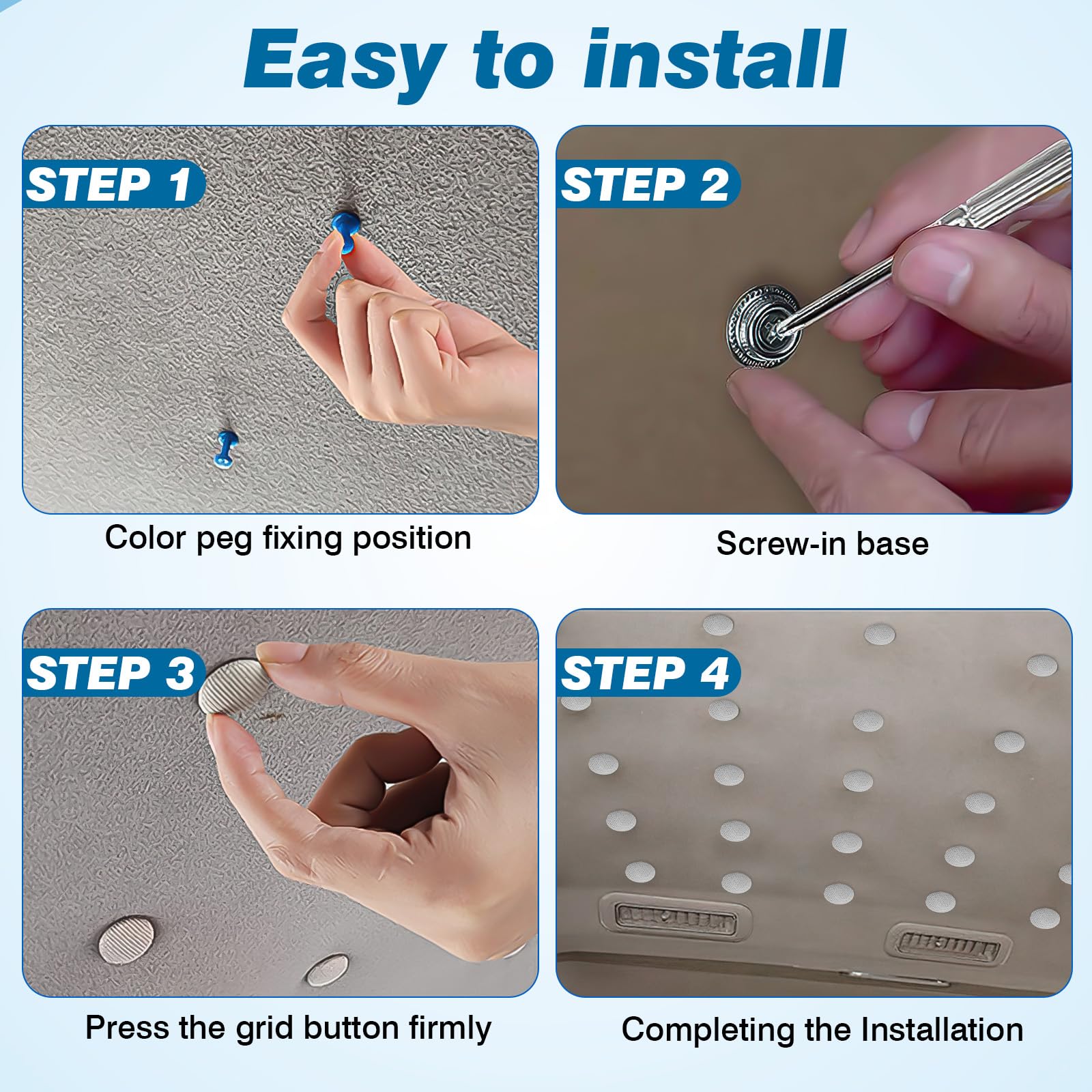 Easy to install

STEP 1

Color peg fixing position

STEP 2

Screw-in base

STEP 3

Press the grid button firmly

STEP 4

Completing the Installation