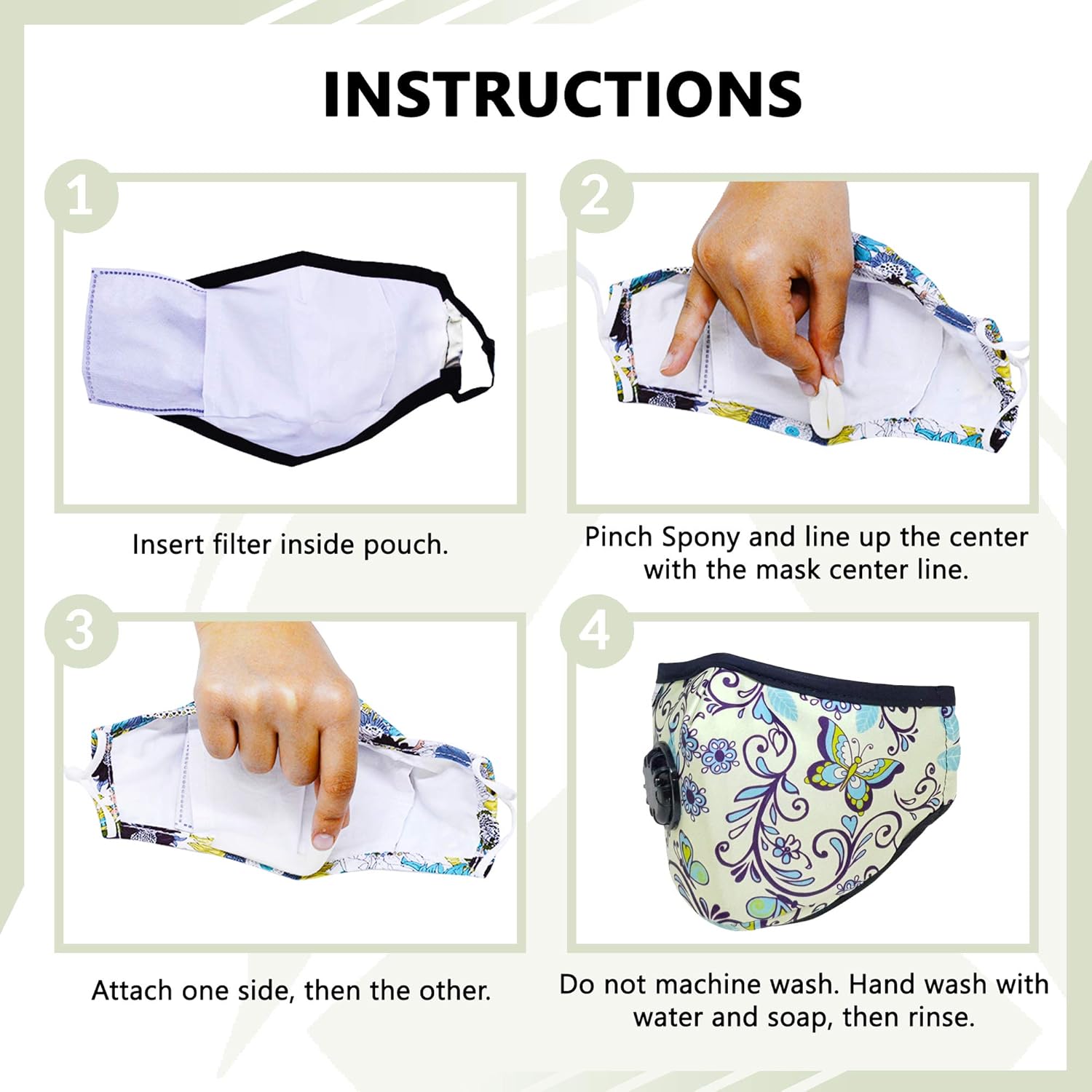 INSTRUCTIONS

1

Insert filter inside pouch.

2

Pinch Spony and line up the center with the mask center line.

3

Attach one side, then the other.

4

Do not machine wash. Hand wash with water and soap, then rinse.