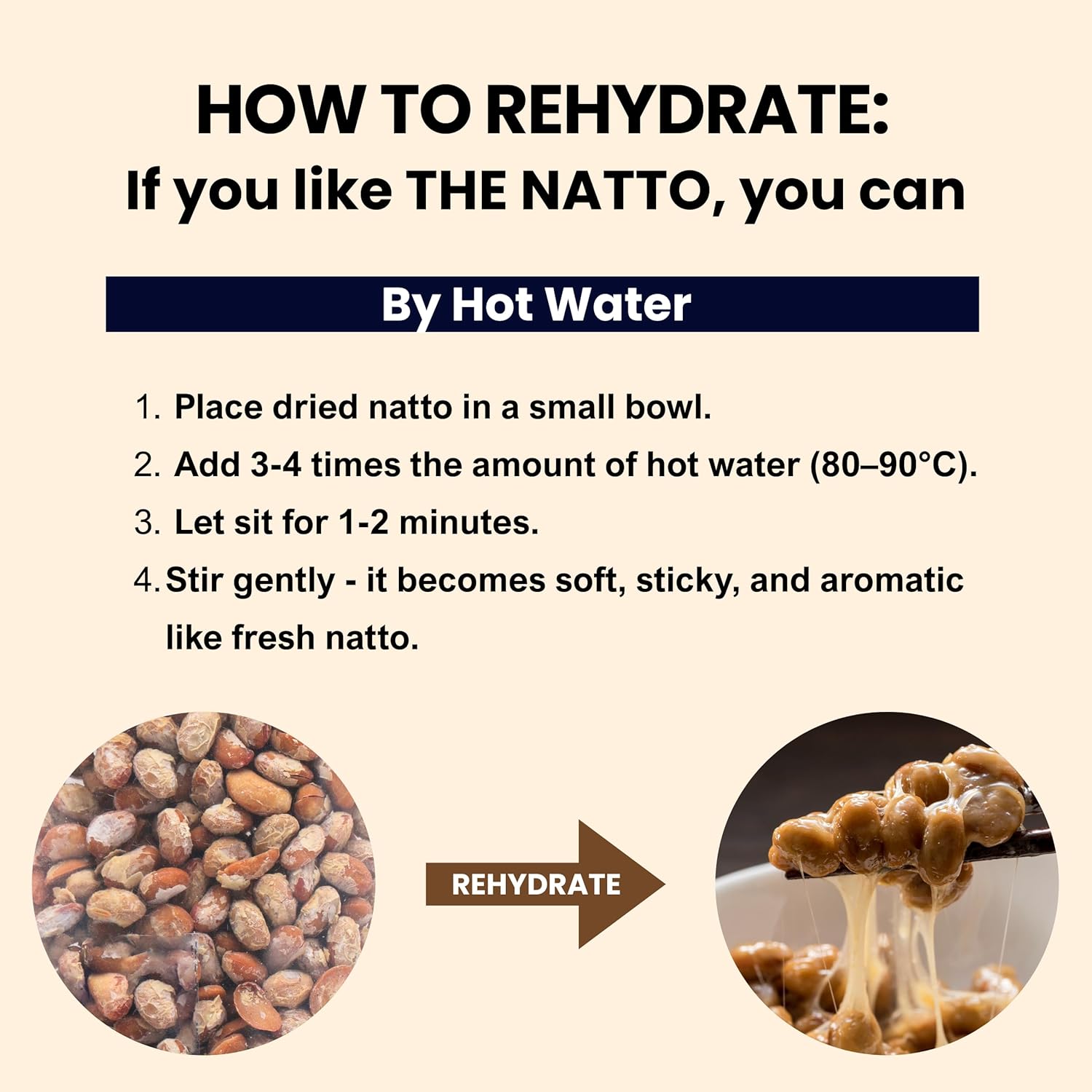 HOW TO REHYDRATE:
If you like THE NATTO, you can

By Hot Water

1. Place dried natto in a small bowl.
2. Add 3-4 times the amount of hot water (80–90°C).
3. Let sit for 1-2 minutes.
4. Stir gently - it becomes soft, sticky, and aromatic like fresh natto.

REHYDRATE