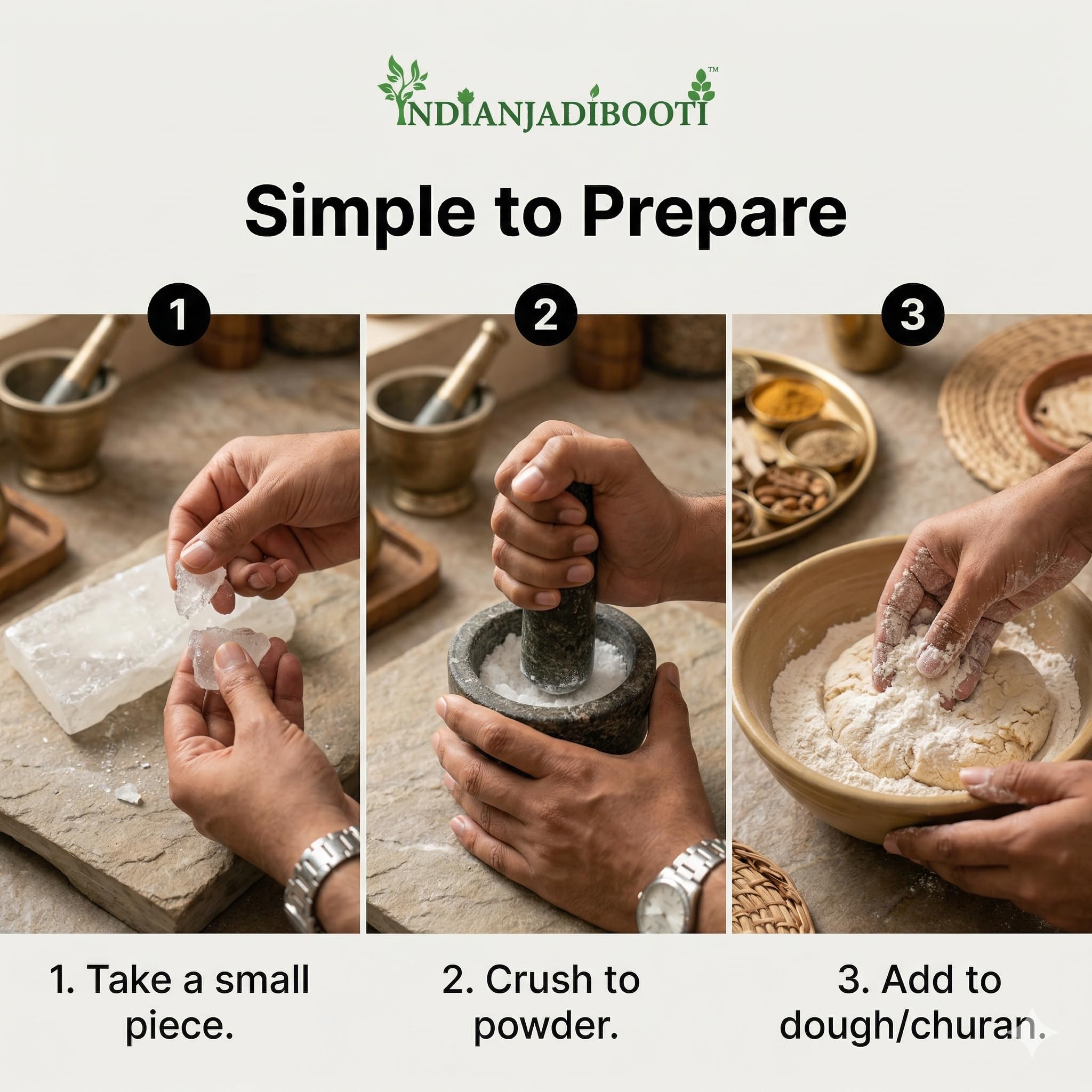 INDIANJADIBOOTI™

Simple to Prepare

1

2

3

1. Take a small piece.

2. Crush to powder.

3. Add to dough/churan.