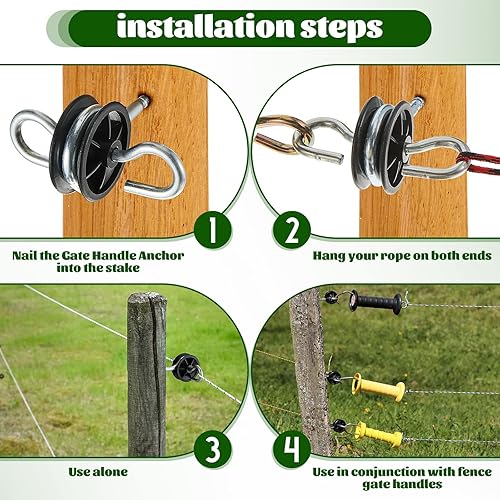 installation steps

1

Nail the Gate Handle Anchor into the stake

2

Hang your rope on both ends

3

Use alone

4

Use in conjunction with fence gate handles