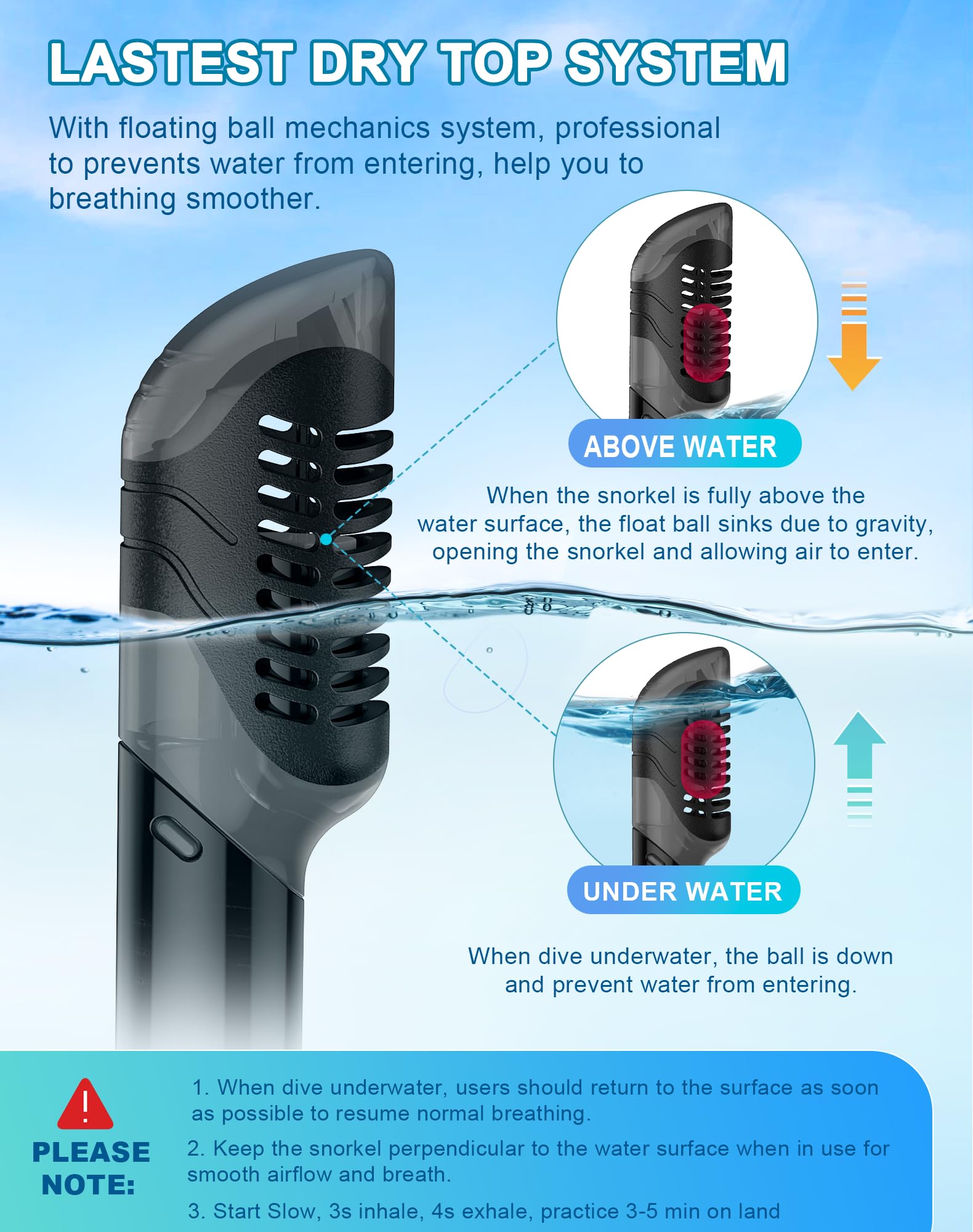 LASTEST DRY TOP SYSTEM

With floating ball mechanics system, professional to prevents water from entering, help you to breathing smoother.

ABOVE WATER

When the snorkel is fully above the water surface, the float ball sinks due to gravity, opening the snorkel and allowing air to enter.

UNDER WATER

When dive underwater, the ball is down and prevent water from entering.

!

PLEASE NOTE:

1. When dive underwater, users should return to the surface as soon as possible to resume normal breathing.

2. Keep the snorkel perpendicular to the water surface when in use for smooth airflow and breath.

3. Start Slow, 3s inhale, 4s exhale, practice 3-5 min on land