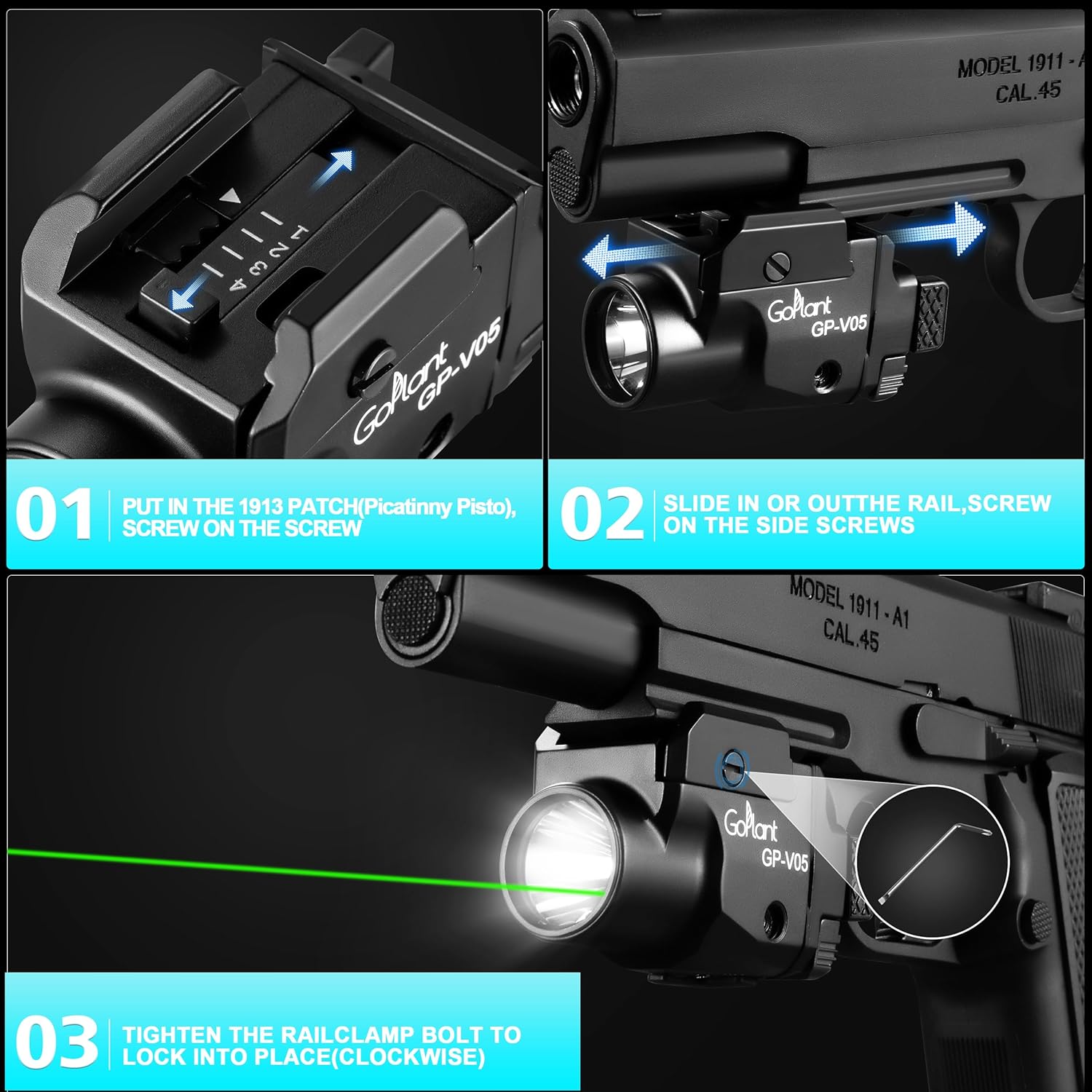 1
2
3
4

GoPlant
GP-V05

MODEL 1911 - A
CAL.45

GoPlant
GP-V05

01 PUT IN THE 1913 PATCH(Picatinny Pisto), SCREW ON THE SCREW

02 SLIDE IN OR OUTTHE RAIL,SCREW ON THE SIDE SCREWS

MODEL 1911 - A1
CAL.45

GoPlant
GP-V05

03 TIGHTEN THE RAILCLAMP BOLT TO LOCK INTO PLACE(CLOCKWISE)