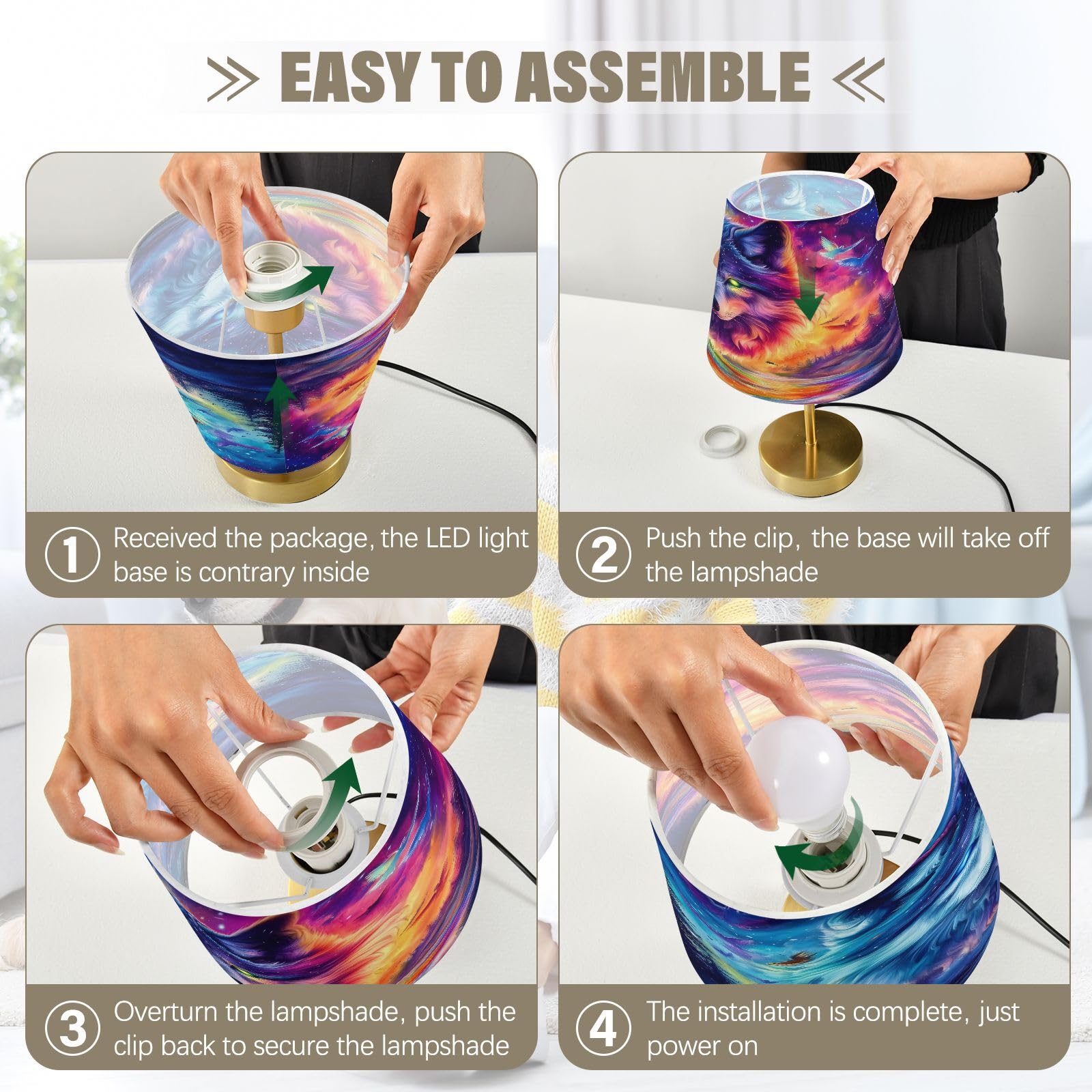 EASY TO ASSEMBLE

1 Received the package, the LED light base is contrary inside

2 Push the clip, the base will take off the lampshade

3 Overturn the lampshade, push the clip back to secure the lampshade

4 The installation is complete, just power on