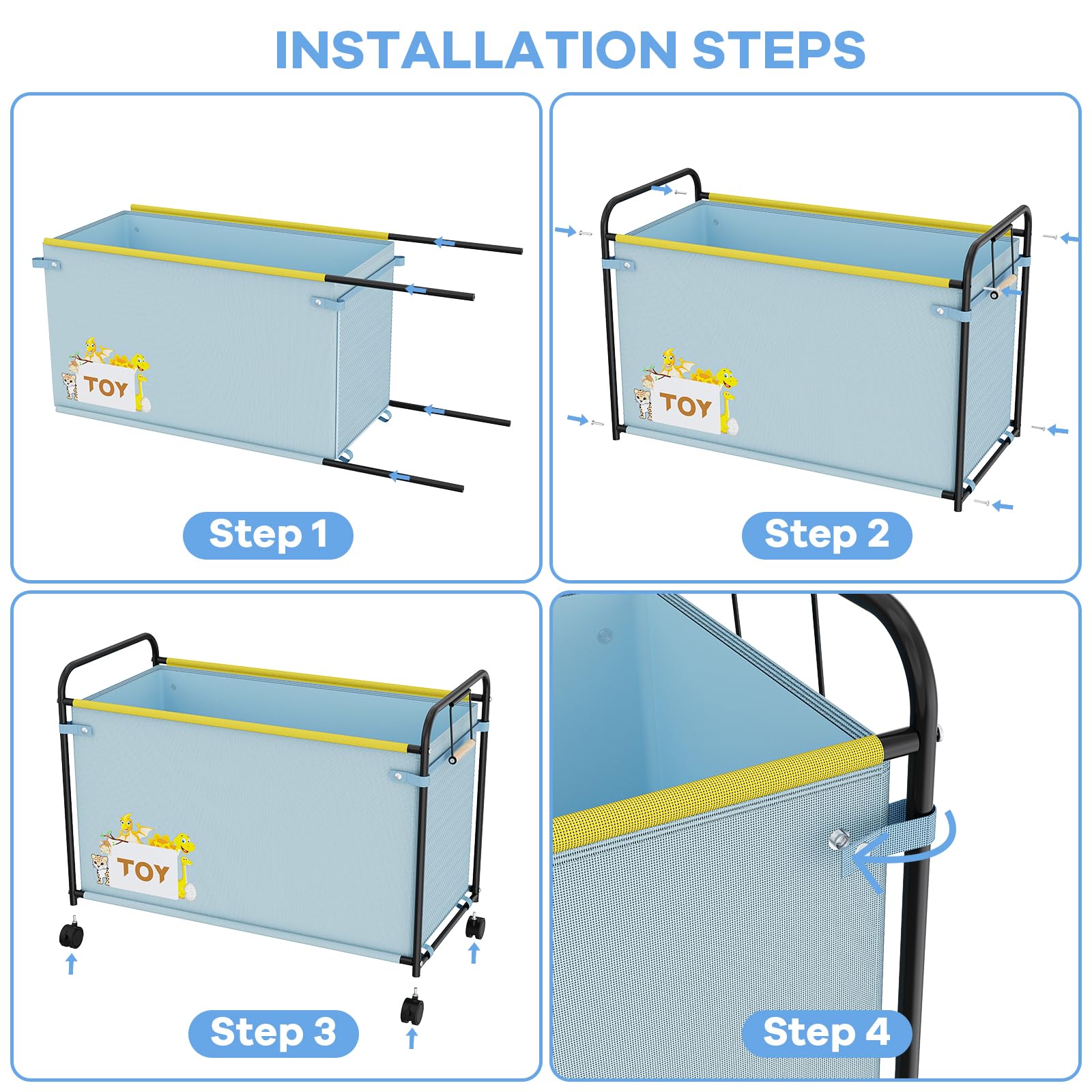 INSTALLATION STEPS

TOY

Step 1

TOY

Step 2

TOY

Step 3

Step 4