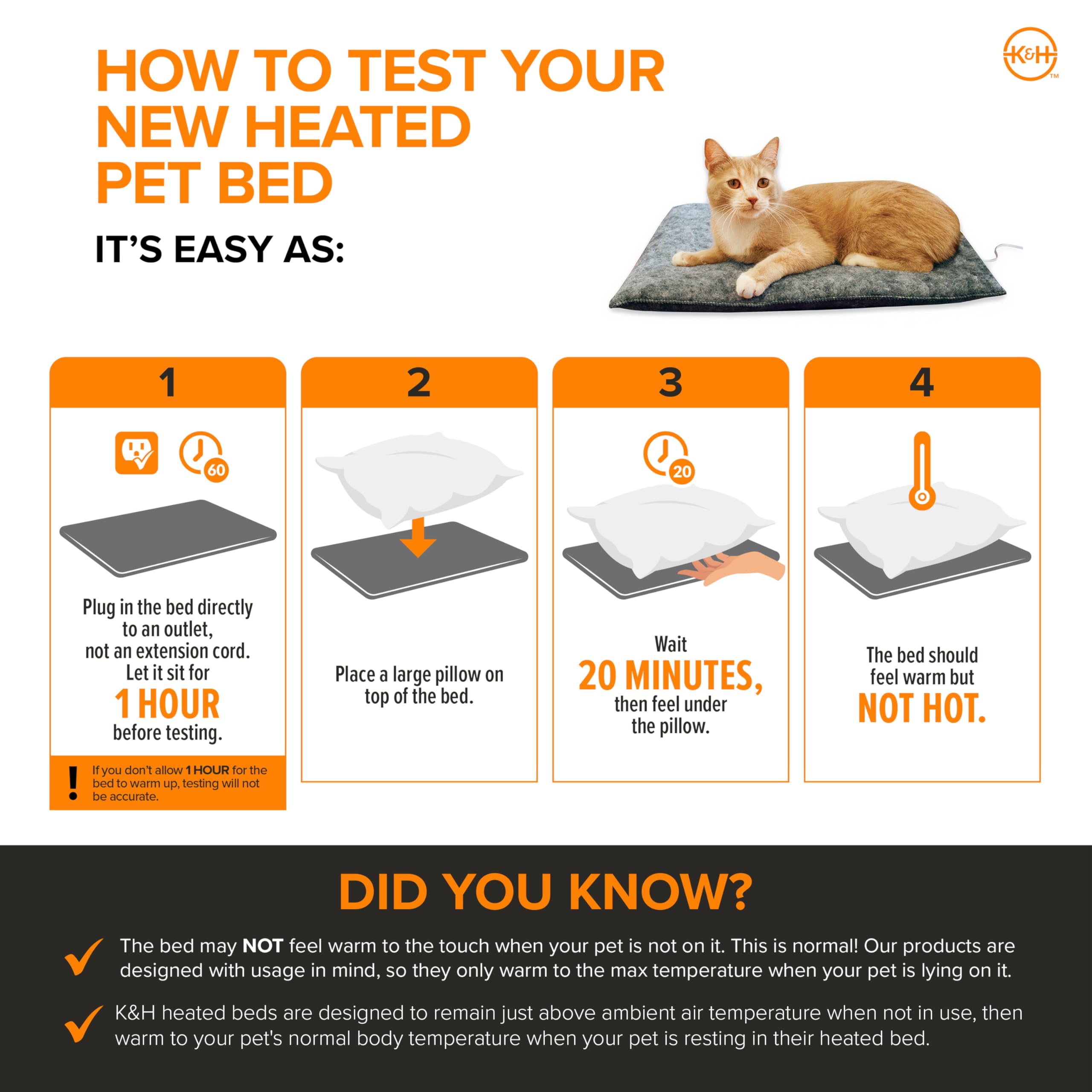 HOW TO TEST YOUR NEW HEATED PET BED

K&H™

IT'S EASY AS:

1

60

Plug in the bed directly to an outlet, not an extension cord. Let it sit for 1 HOUR before testing.

! If you don't allow 1 HOUR for the bed to warm up, testing will not be accurate.

2

Place a large pillow on top of the bed.

3

20

Wait 20 MINUTES, then feel under the pillow.

4

The bed should feel warm but NOT HOT.

DID YOU KNOW?

The bed may NOT feel warm to the touch when your pet is not on it. This is normal! Our products are designed with usage in mind, so they only warm to the max temperature when your pet is lying on it.

K&H heated beds are designed to remain just above ambient air temperature when not in use, then warm to your pet's normal body temperature when your pet is resting in their heated bed.