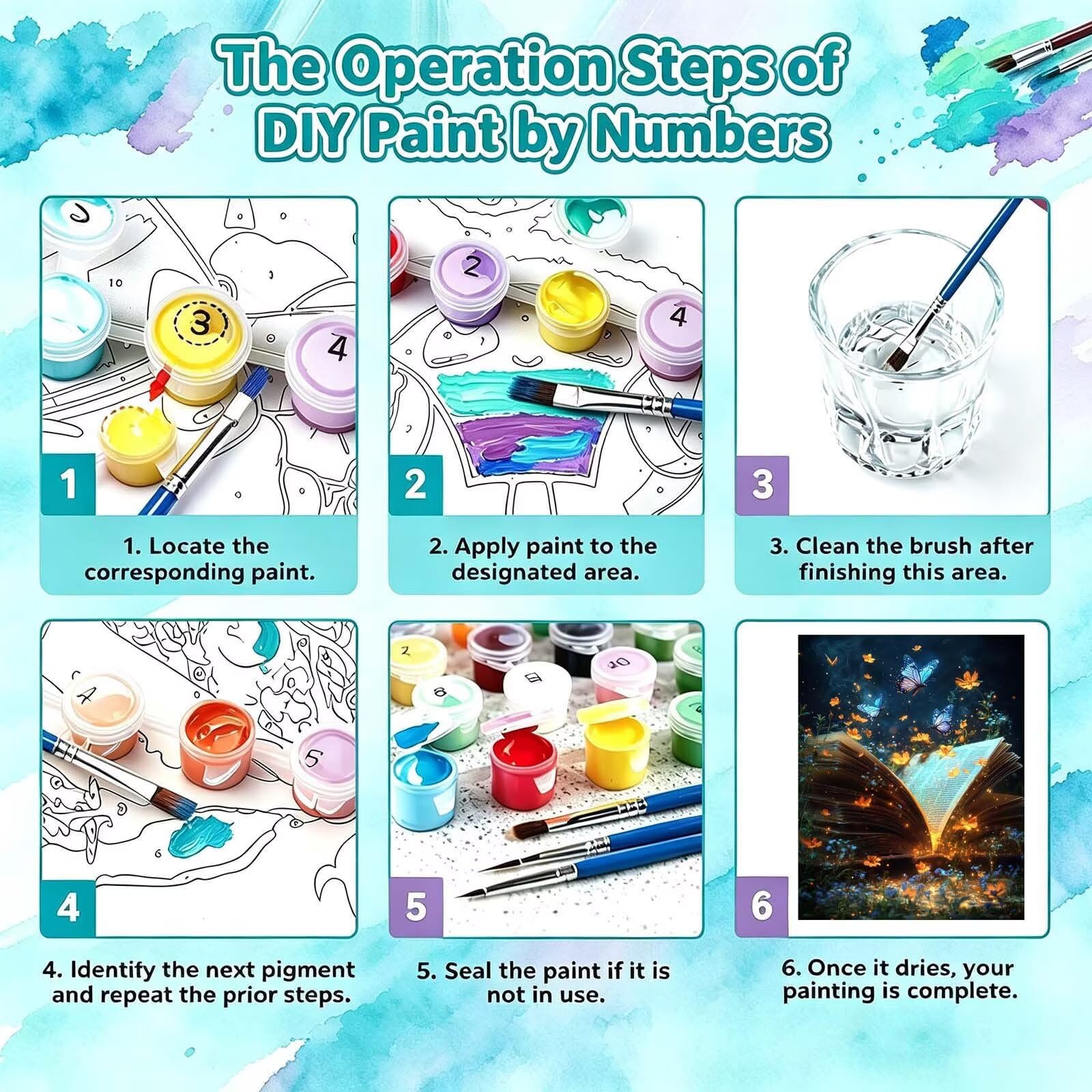 The Operation Steps of DIY Paint by Numbers

1

1. Locate the corresponding paint.

2

2. Apply paint to the designated area.

3

3. Clean the brush after finishing this area.

4

4. Identify the next pigment and repeat the prior steps.

5

5. Seal the paint if it is not in use.

6

6. Once it dries, your painting is complete.