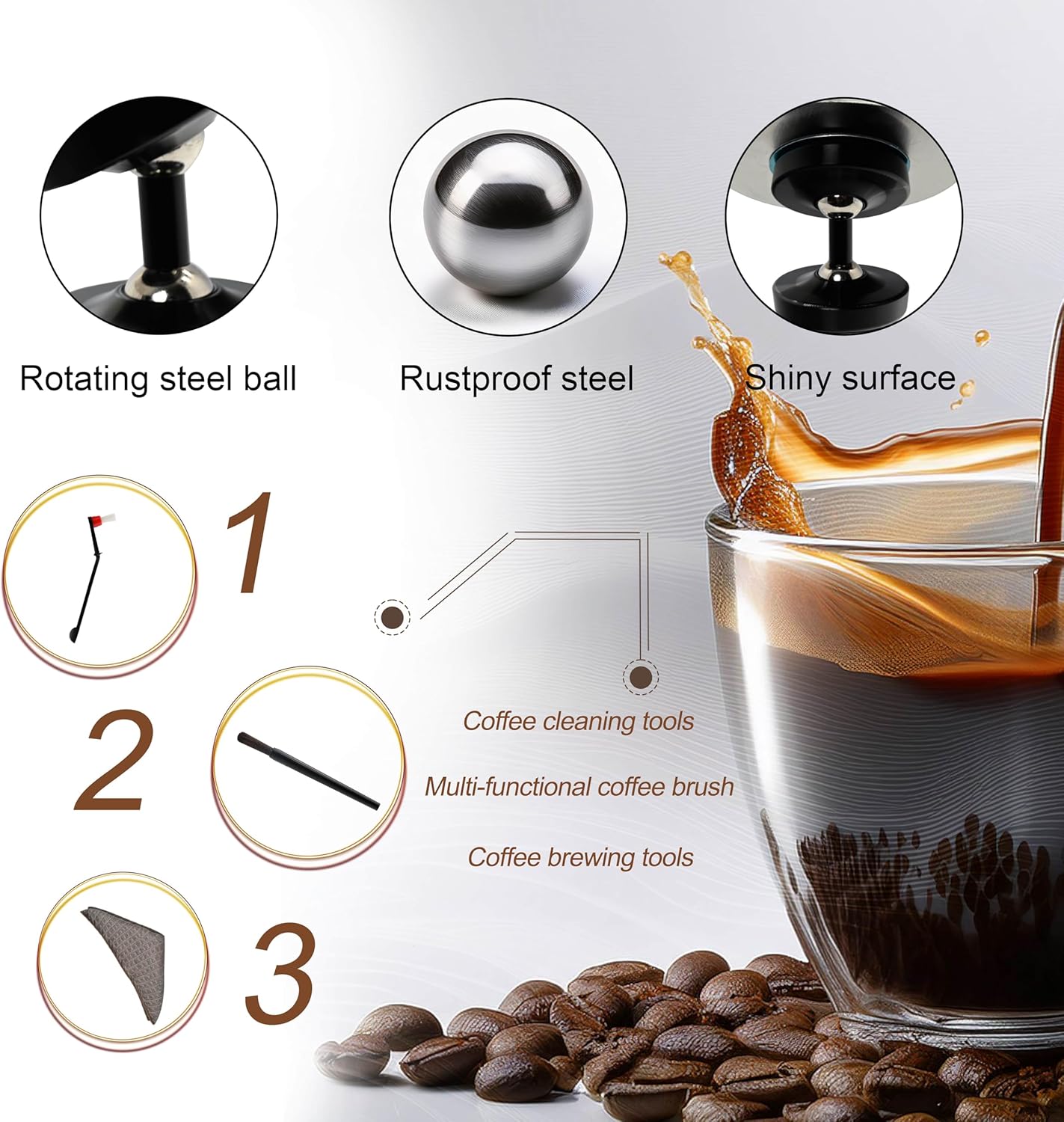 Rotating steel ball

Rustproof steel

Shiny surface

1

2

3

Coffee cleaning tools

Multi-functional coffee brush

Coffee brewing tools