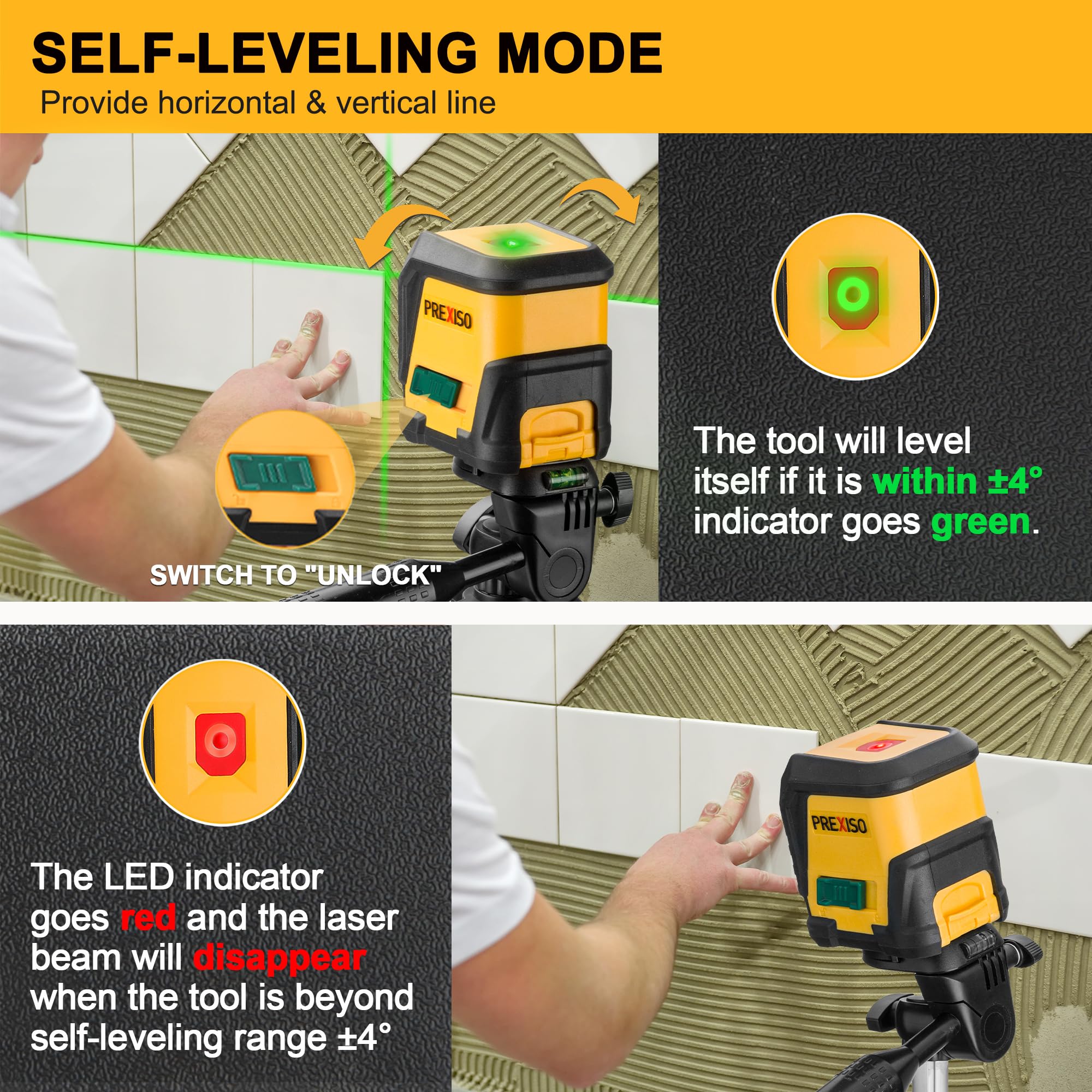 SELF-LEVELING MODE
Provide horizontal & vertical line

PREXISO

SWITCH TO "UNLOCK"

The tool will level itself if it is within ±4° indicator goes green.

The LED indicator goes red and the laser beam will disappear when the tool is beyond self-leveling range ±4°

PREXISO