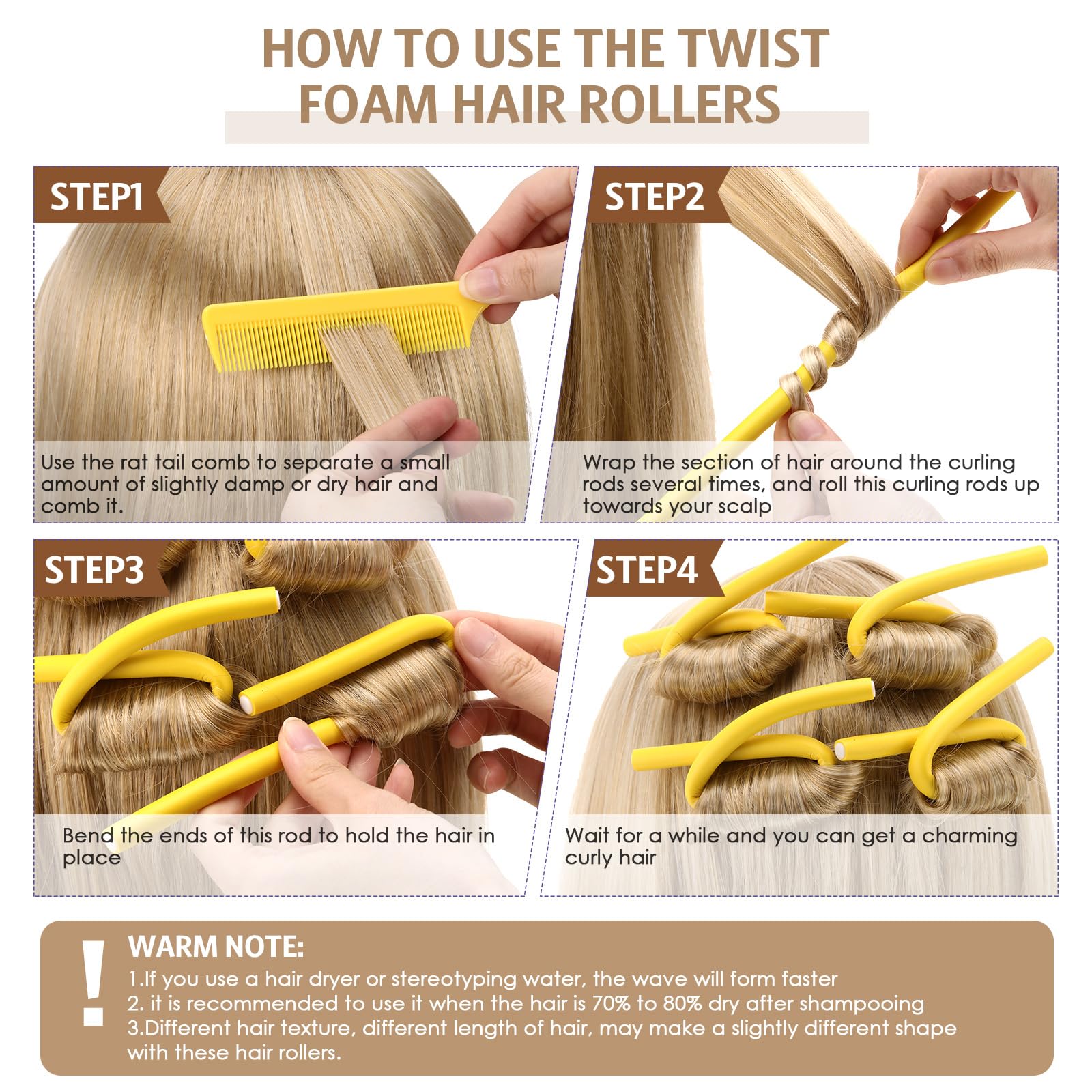 HOW TO USE THE TWIST FOAM HAIR ROLLERS

STEP1

Use the rat tail comb to separate a small amount of slightly damp or dry hair and comb it.

STEP2

Wrap the section of hair around the curling rods several times, and roll this curling rods up towards your scalp

STEP3

Bend the ends of this rod to hold the hair in place

STEP4

Wait for a while and you can get a charming curly hair

!

WARM NOTE:

1.If you use a hair dryer or stereotyping water, the wave will form faster
2. it is recommended to use it when the hair is 70% to 80% dry after shampooing
3.Different hair texture, different length of hair, may make a slightly different shape with these hair rollers.