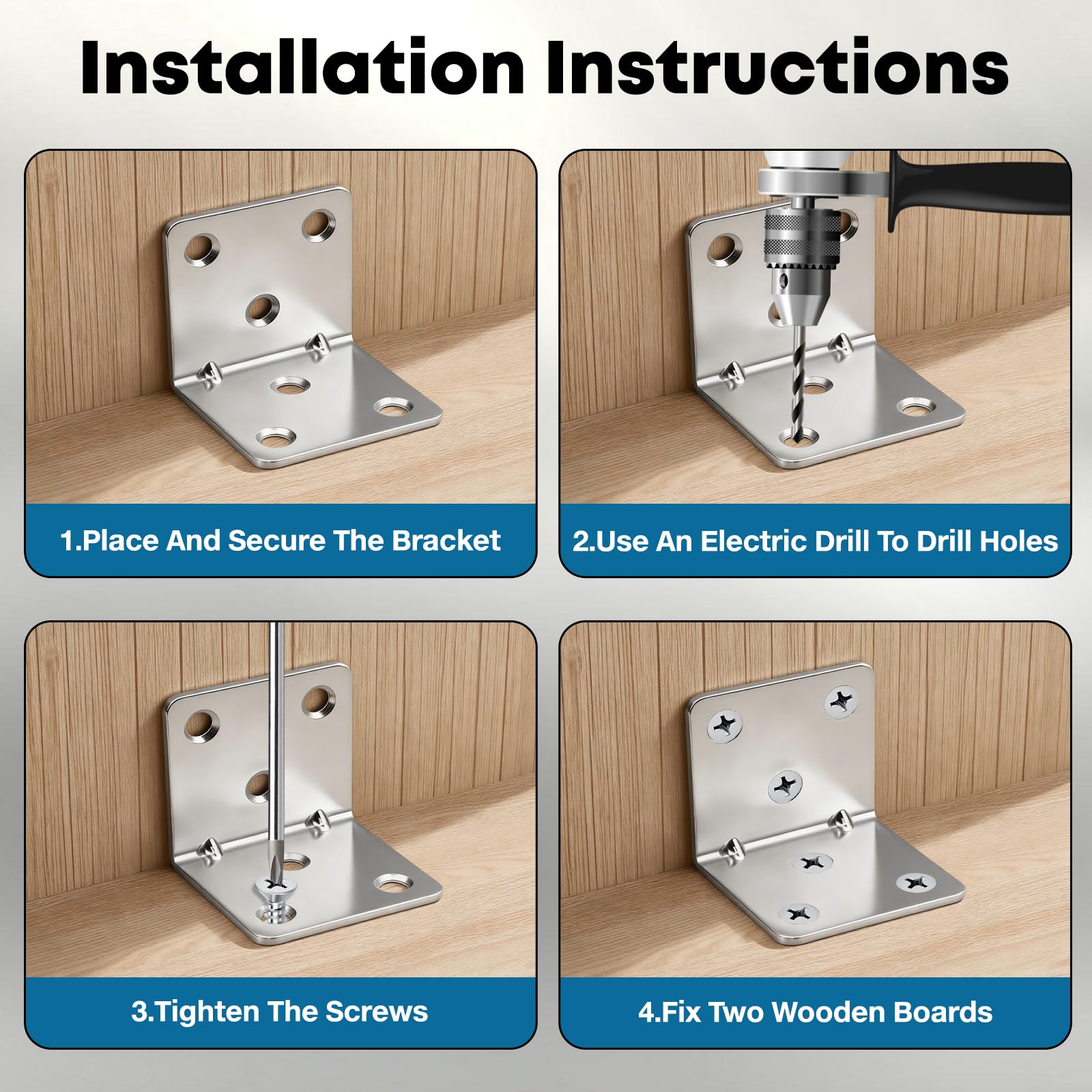 Installation Instructions

1.Place And Secure The Bracket

2.Use An Electric Drill To Drill Holes

3.Tighten The Screws

4.Fix Two Wooden Boards