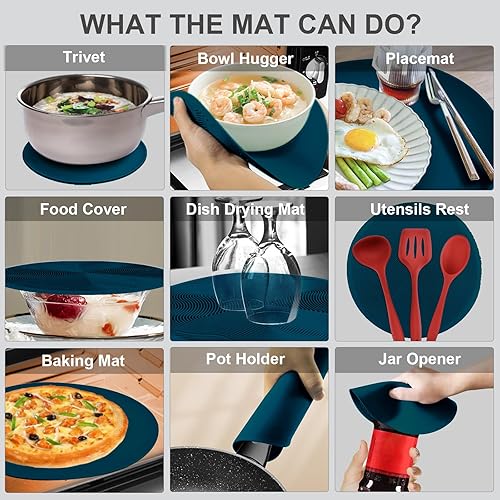 WHAT THE MAT CAN DO?

Trivet

Bowl Hugger

Placemat

Food Cover

Dish Drying Mat

Utensils Rest

Baking Mat

Pot Holder

Jar Opener