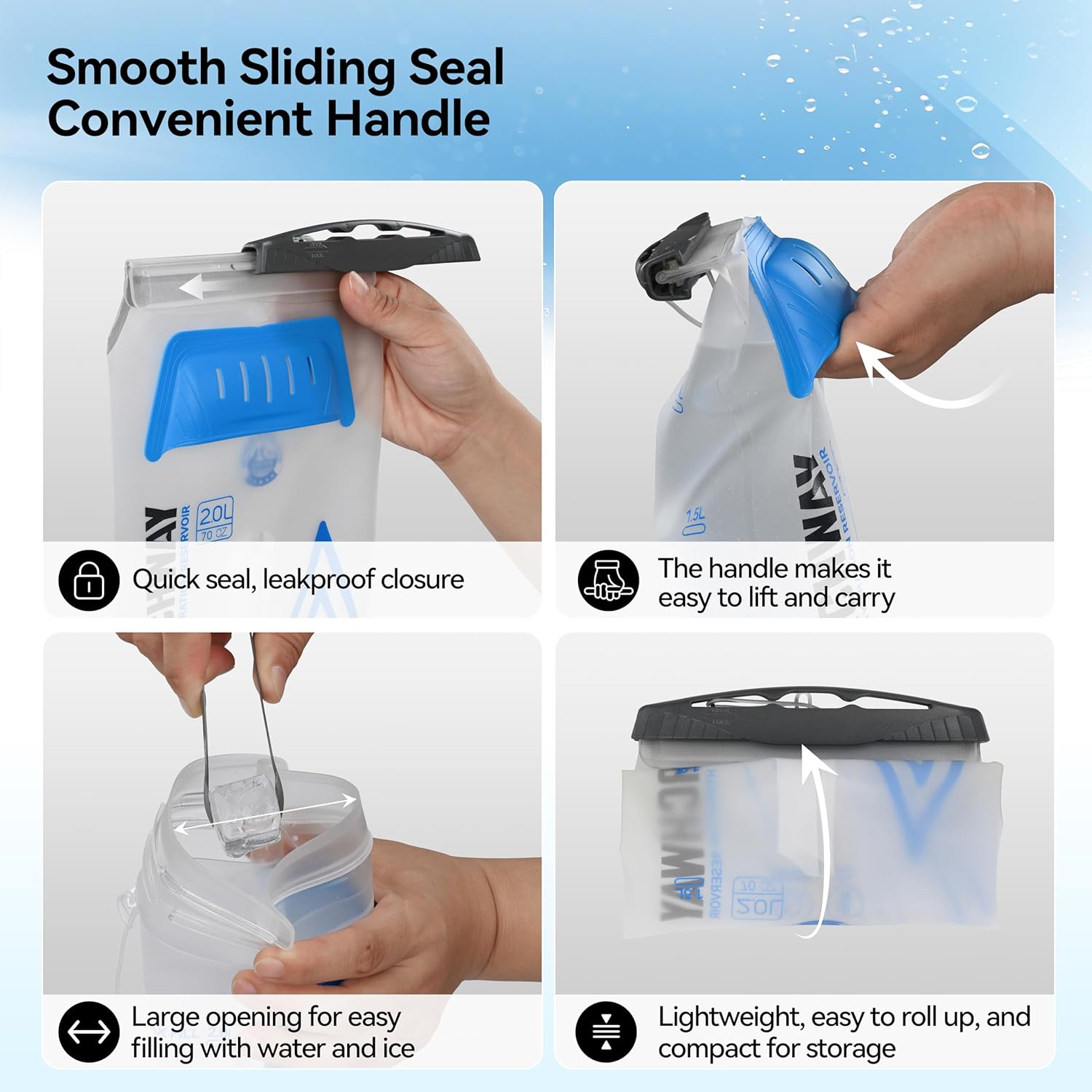 Smooth Sliding Seal
Convenient Handle

2.0L
70 OZ

Quick seal, leakproof closure

1.5L

RESERVOIR

The handle makes it easy to lift and carry

Large opening for easy filling with water and ice

Lightweight, easy to roll up, and compact for storage