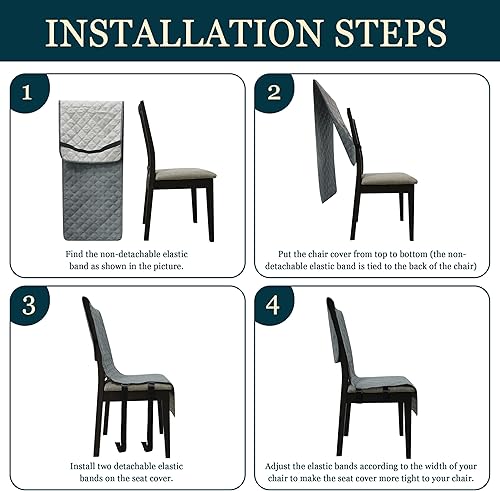 INSTALLATION STEPS

1

Find the non-detachable elastic band as shown in the picture.

2

Put the chair cover from top to bottom (the non-detachable elastic band is tied to the back of the chair)

3

Install two detachable elastic bands on the seat cover.

4

Adjust the elastic bands according to the width of your chair to make the seat cover more tight to your chair.