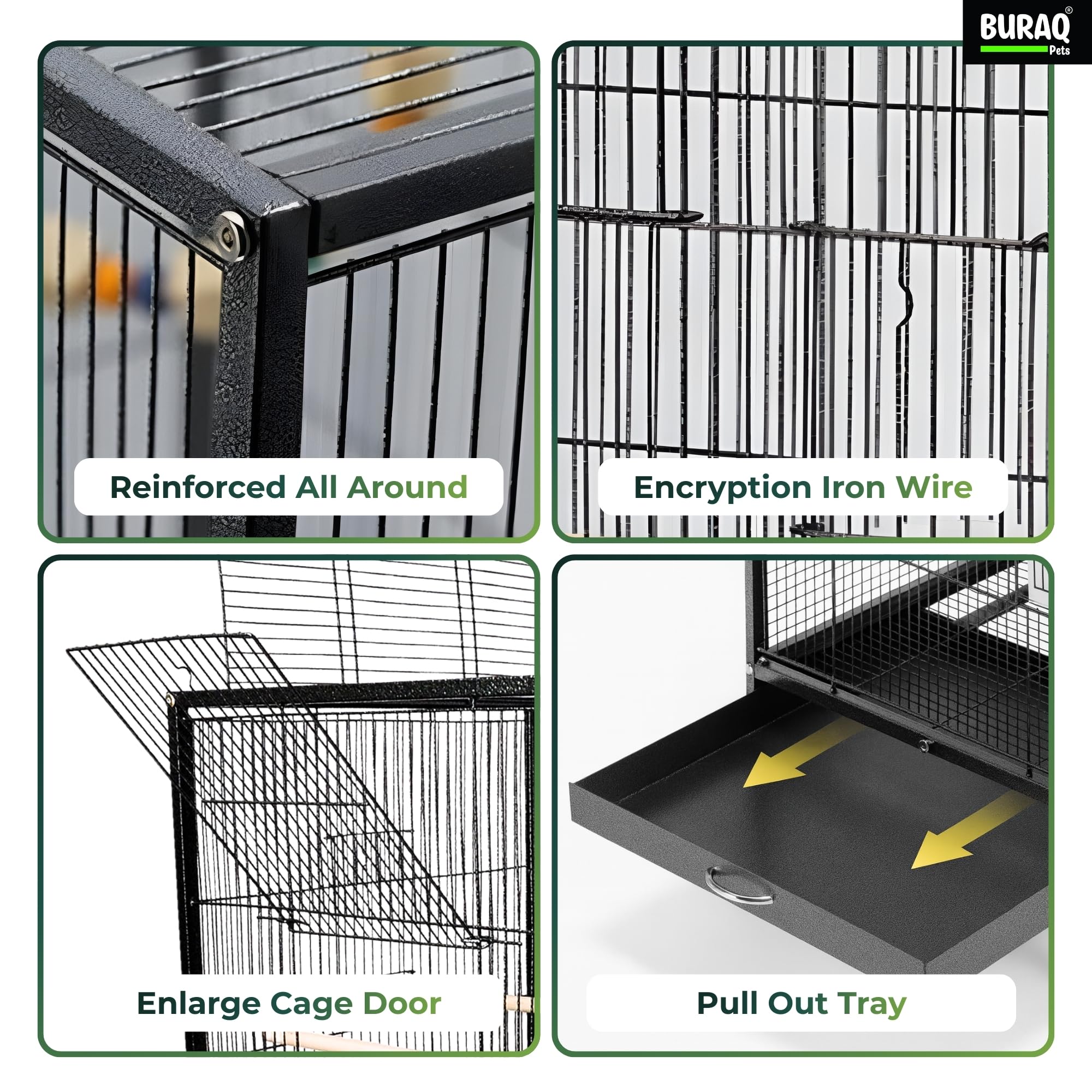 BURAQ® Pets

Reinforced All Around

Encryption Iron Wire

Enlarge Cage Door

Pull Out Tray