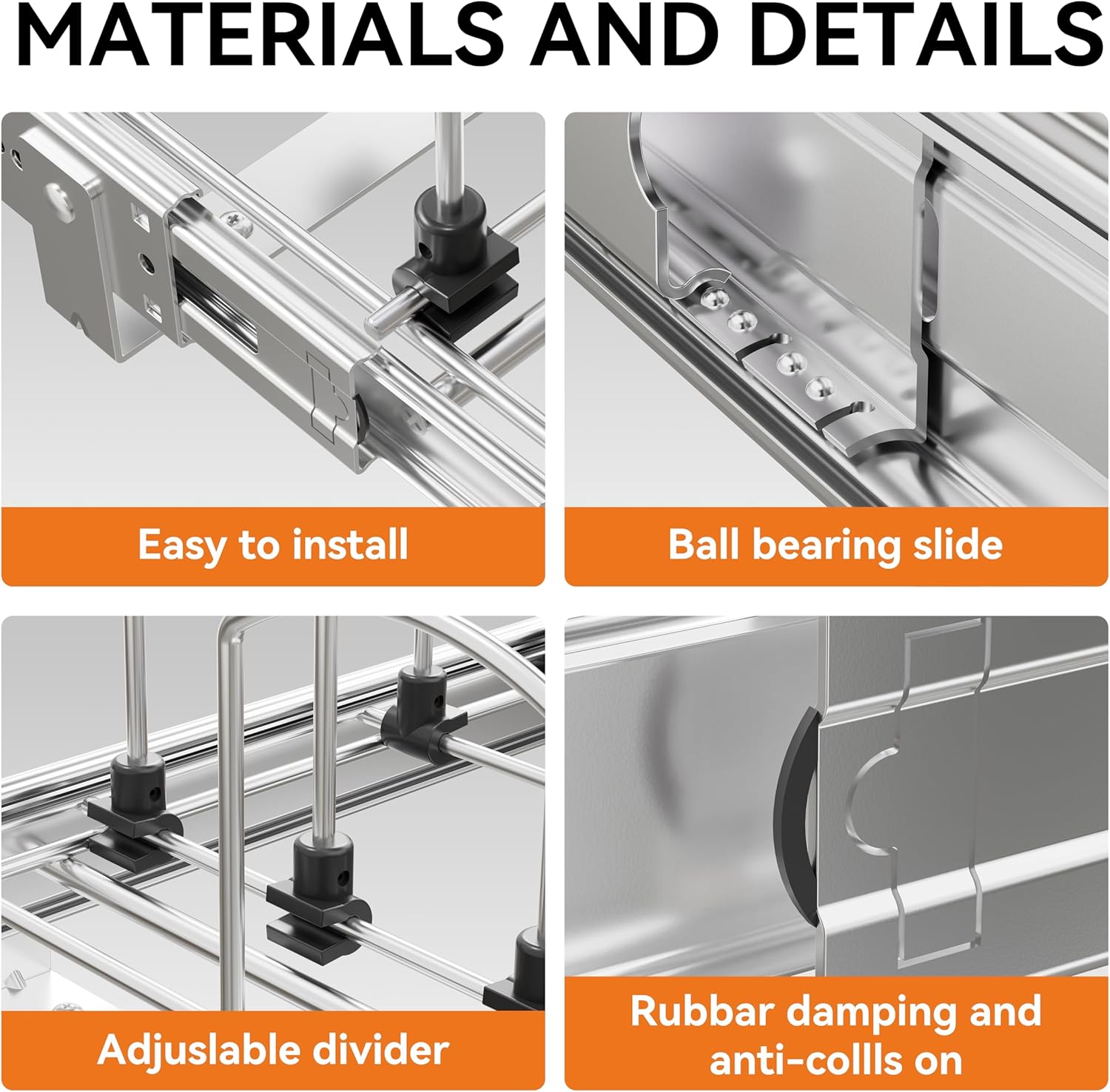 MATERIALS AND DETAILS

Easy to install

Ball bearing slide

Adjuslable divider

Rubbar damping and anti-collls on