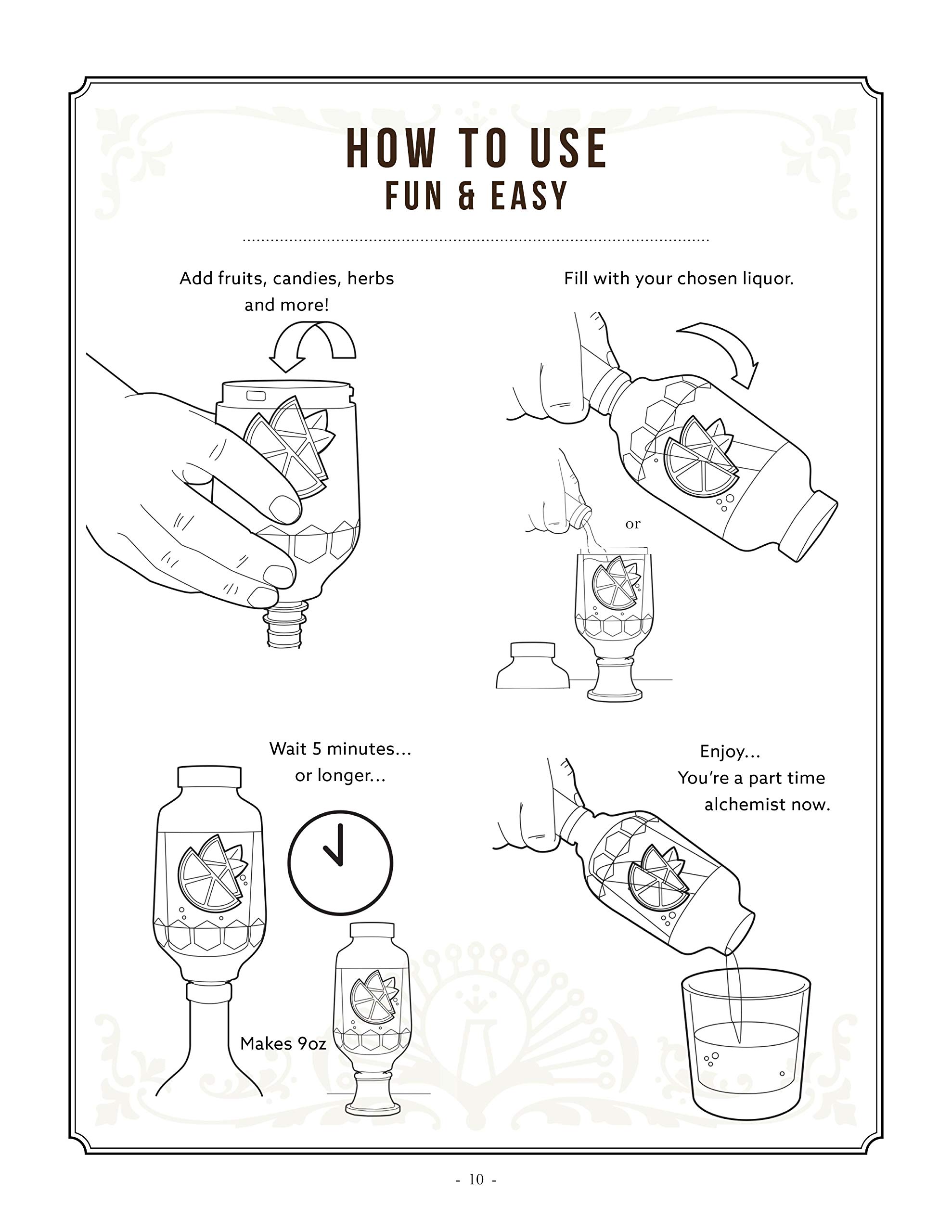 HOW TO USE
FUN & EASY

Add fruits, candies, herbs and more!

Fill with your chosen liquor.

or

Wait 5 minutes... or longer...

Makes 9oz

Enjoy... You're a part time alchemist now.

- 10 -