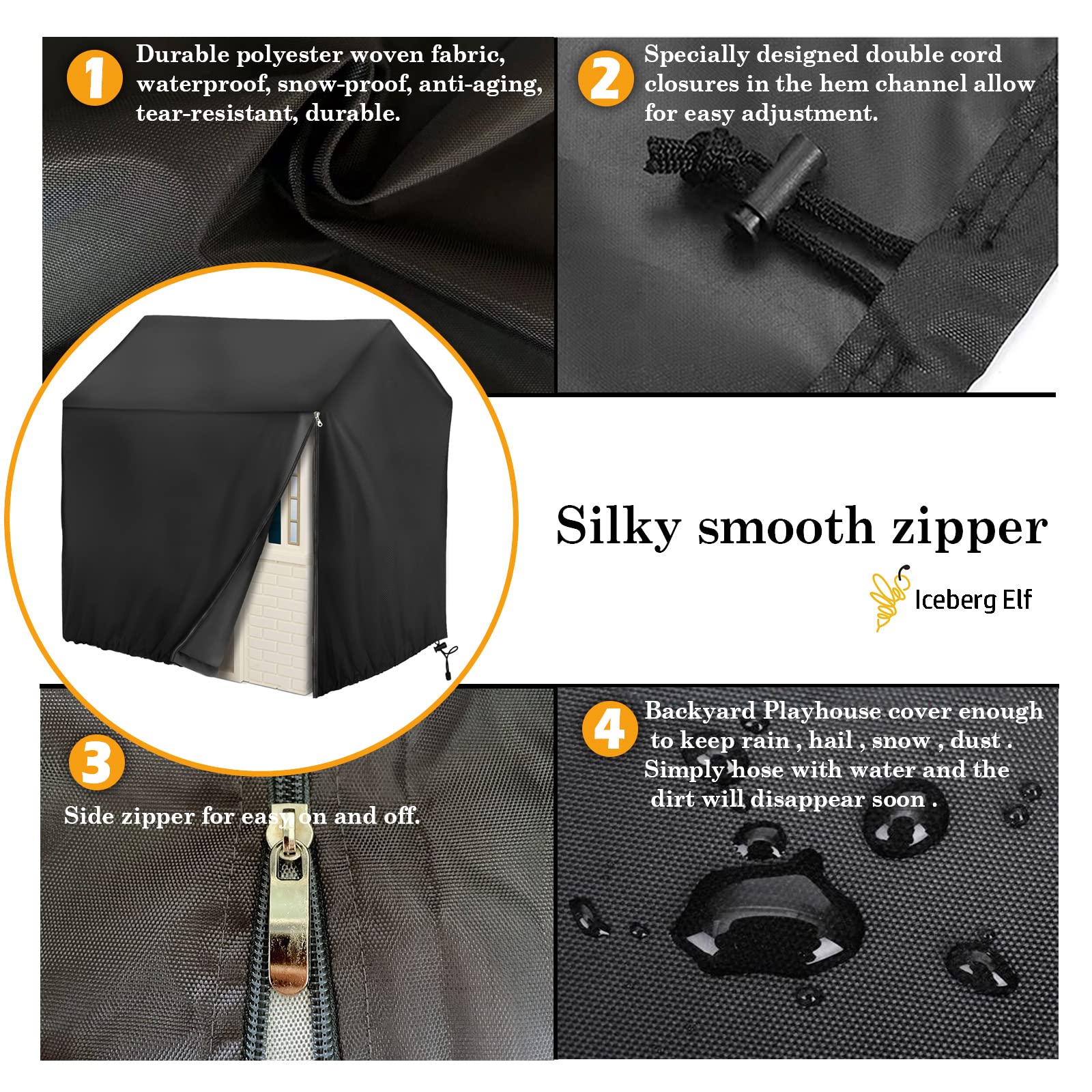 1 Durable polyester woven fabric, waterproof, snow-proof, anti-aging, tear-resistant, durable.

2 Specially designed double cord closures in the hem channel allow for easy adjustment.

Silky smooth zipper

Iceberg Elf

3 Side zipper for easy on and off.

4 Backyard Playhouse cover enough to keep rain , hail , snow , dust . Simply hose with water and the dirt will disappear soon .