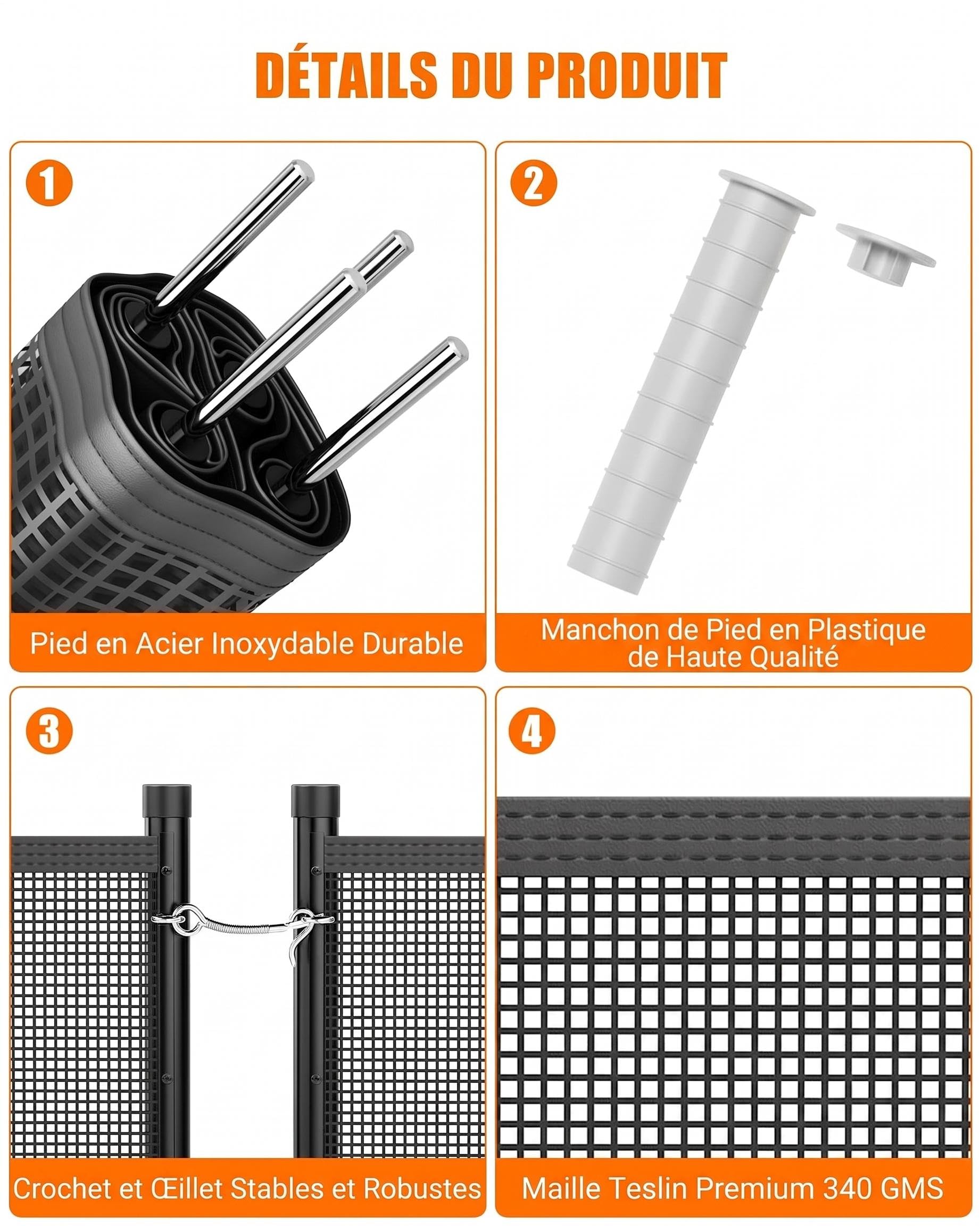 DÉTAILS DU PRODUIT

1

Pied en Acier Inoxydable Durable

2

Manchon de Pied en Plastique de Haute Qualité

3

Crochet et Œillet Stables et Robustes

4

Maille Teslin Premium 340 GMS