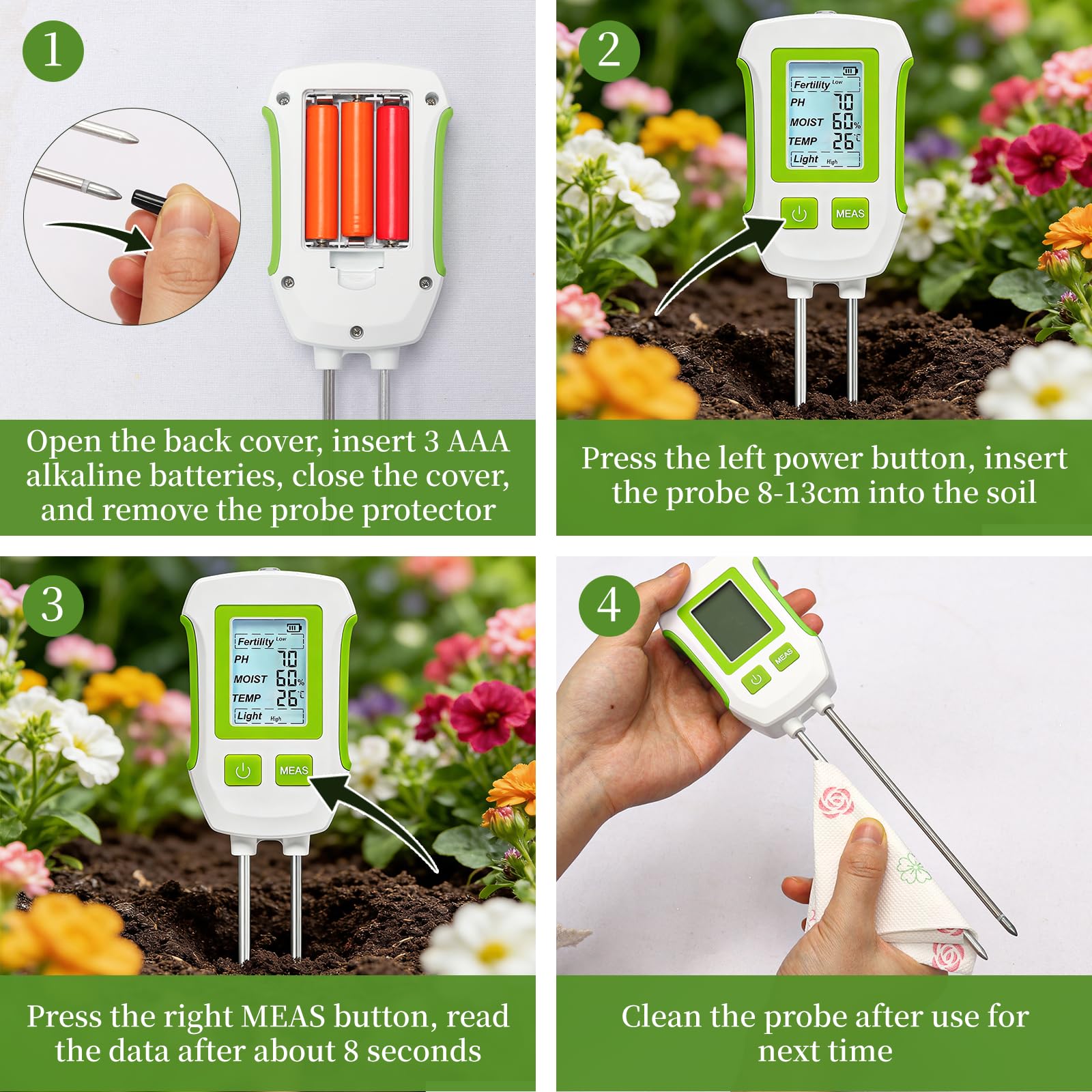 1

Open the back cover, insert 3 AAA alkaline batteries, close the cover, and remove the probe protector

2

Fertility Low
PH 7.0
MOIST 60%
TEMP 26℃
Light High

MEAS

Press the left power button, insert the probe 8-13cm into the soil

3

Fertility Low
PH 7.0
MOIST 60%
TEMP 26℃
Light High

MEAS

Press the right MEAS button, read the data after about 8 seconds

4

MEAS

Clean the probe after use for next time