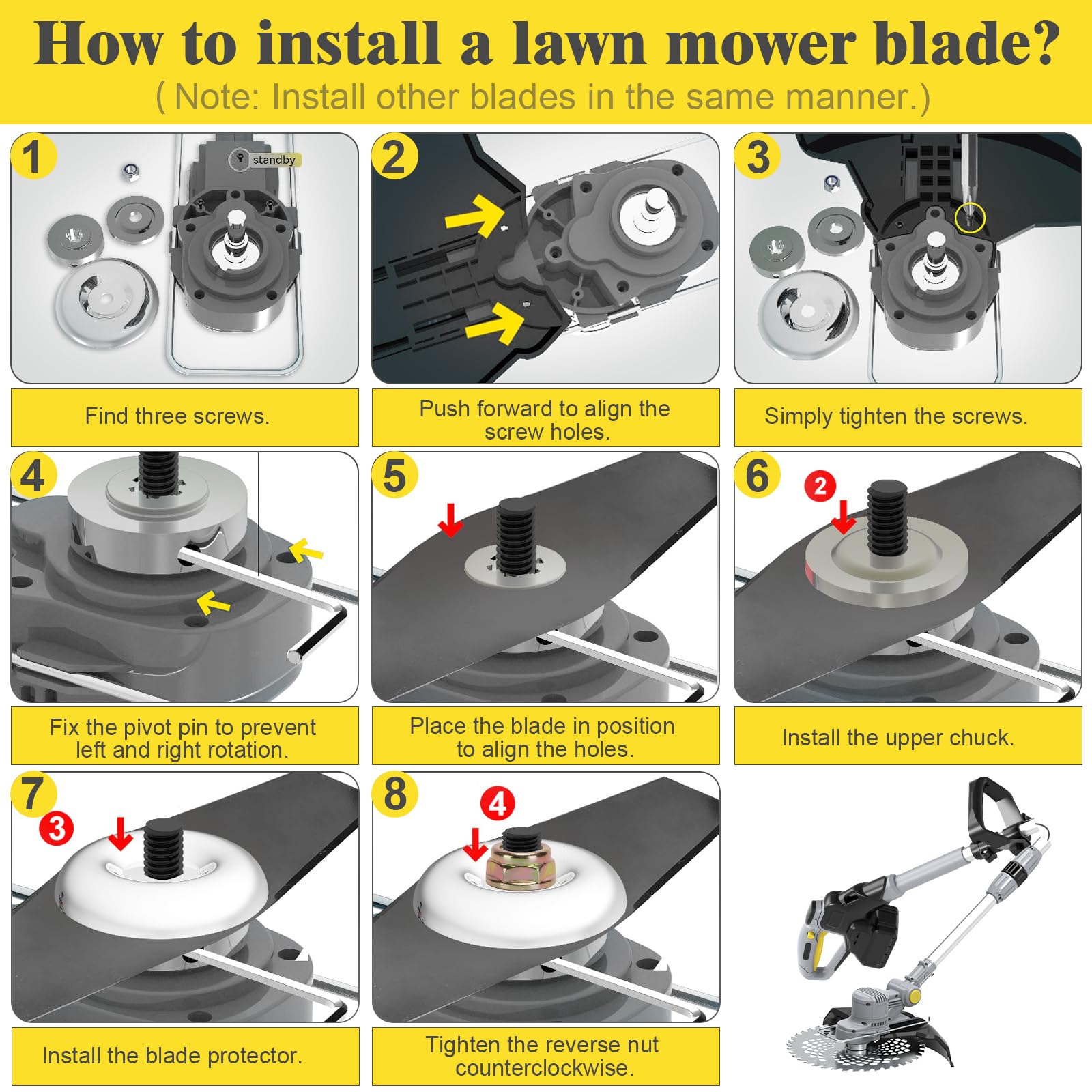 How to install a lawn mower blade?
( Note: Install other blades in the same manner.)

1
standby
Find three screws.

2
Push forward to align the screw holes.

3
Simply tighten the screws.

4
Fix the pivot pin to prevent left and right rotation.

5
Place the blade in position to align the holes.

6
2
Install the upper chuck.

7
3
Install the blade protector.

8
4
Tighten the reverse nut counterclockwise.