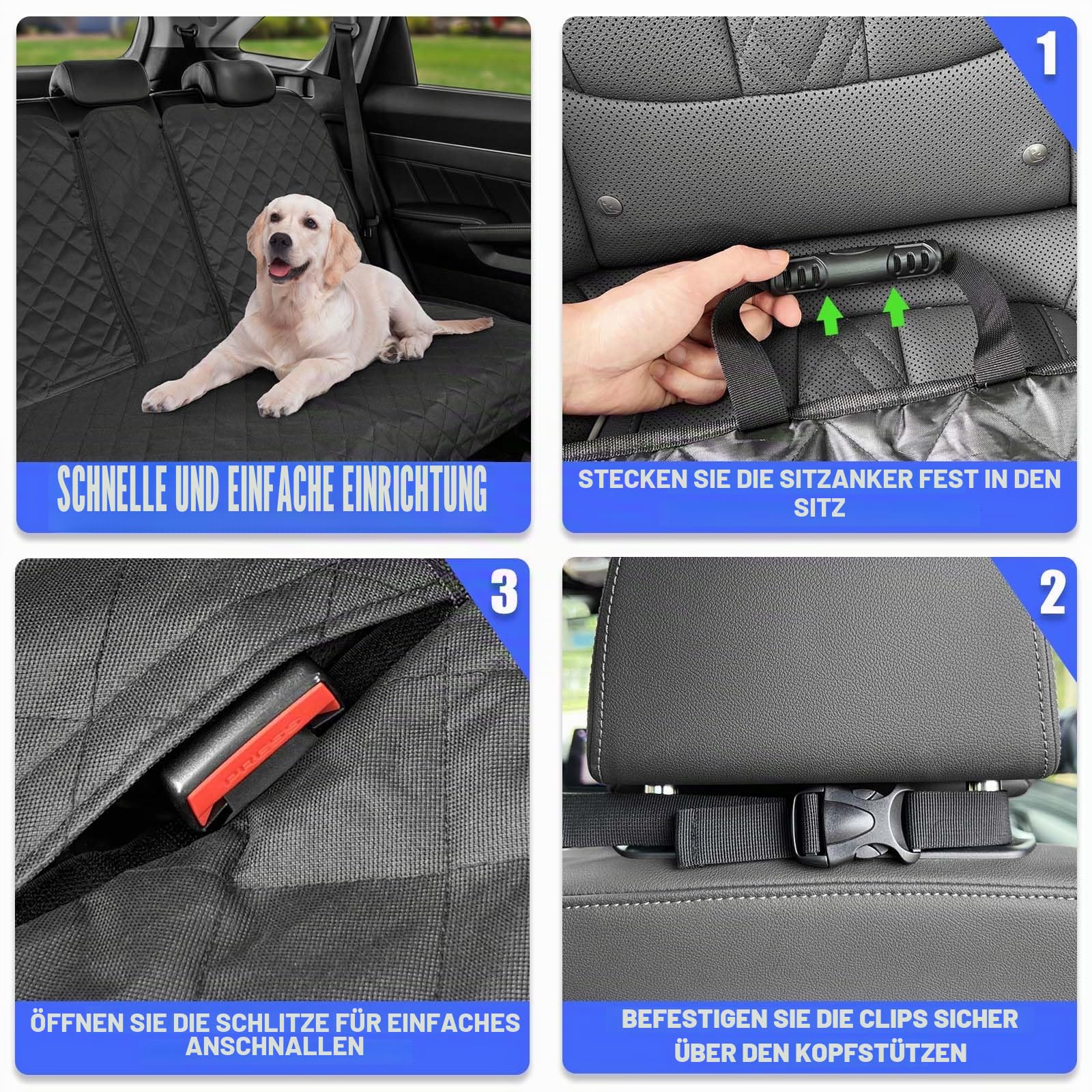 SCHNELLE UND EINFACHE EINRICHTUNG

1

STECKEN SIE DIE SITZANKER FEST IN DEN SITZ

3

PRESS

ÖFFNEN SIE DIE SCHLITZE FÜR EINFACHES ANSCHNALLEN

2

BEFESTIGEN SIE DIE CLIPS SICHER ÜBER DEN KOPFSTÜTZEN