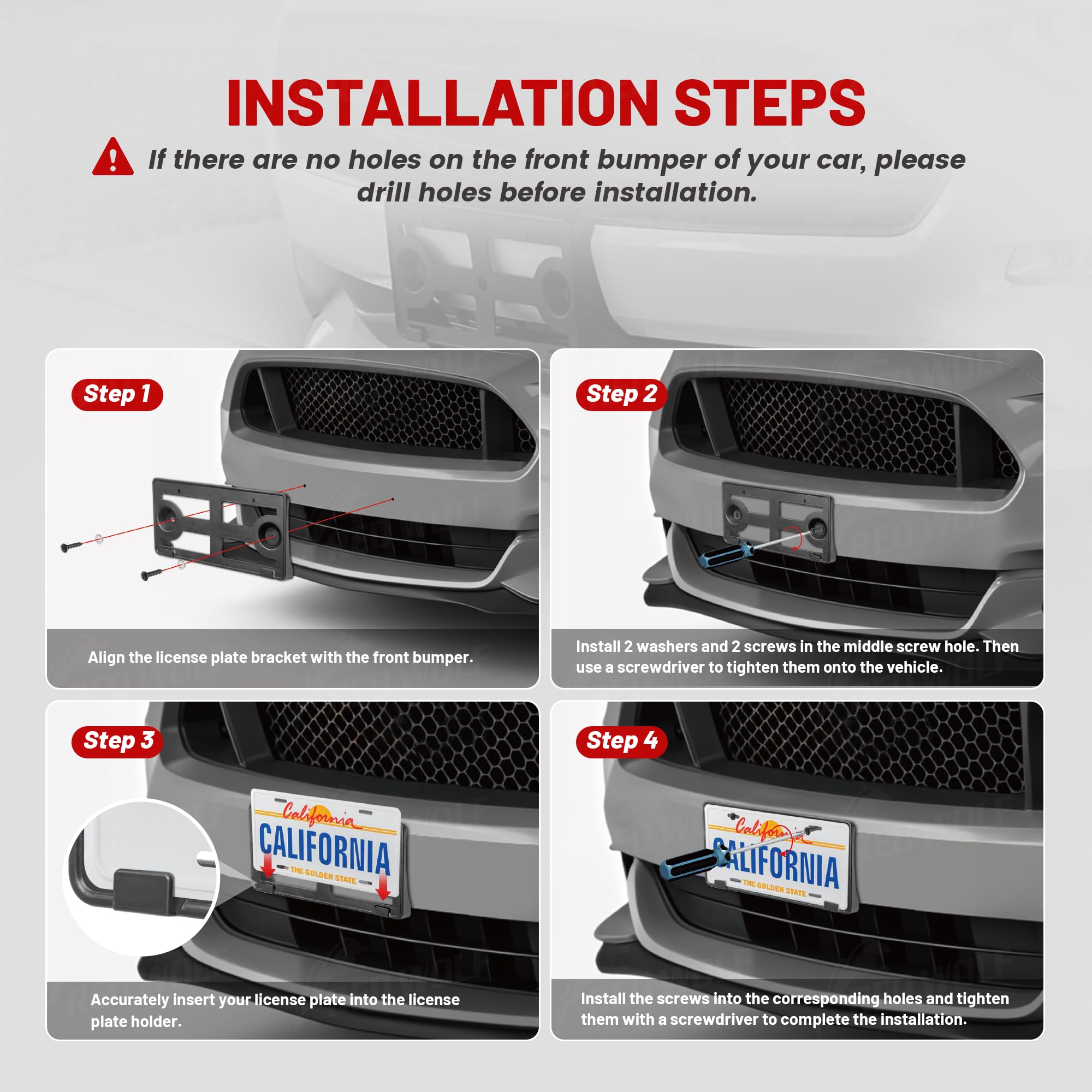 INSTALLATION STEPS

If there are no holes on the front bumper of your car, please drill holes before installation.

Step 1

Align the license plate bracket with the front bumper.

Step 2

Install 2 washers and 2 screws in the middle screw hole. Then use a screwdriver to tighten them onto the vehicle.

Step 3

California
CALIFORNIA
THE GOLDEN STATE

Accurately insert your license plate into the license plate holder.

Step 4

California
CALIFORNIA
THE GOLDEN STATE

Install the screws into the corresponding holes and tighten them with a screwdriver to complete the installation.