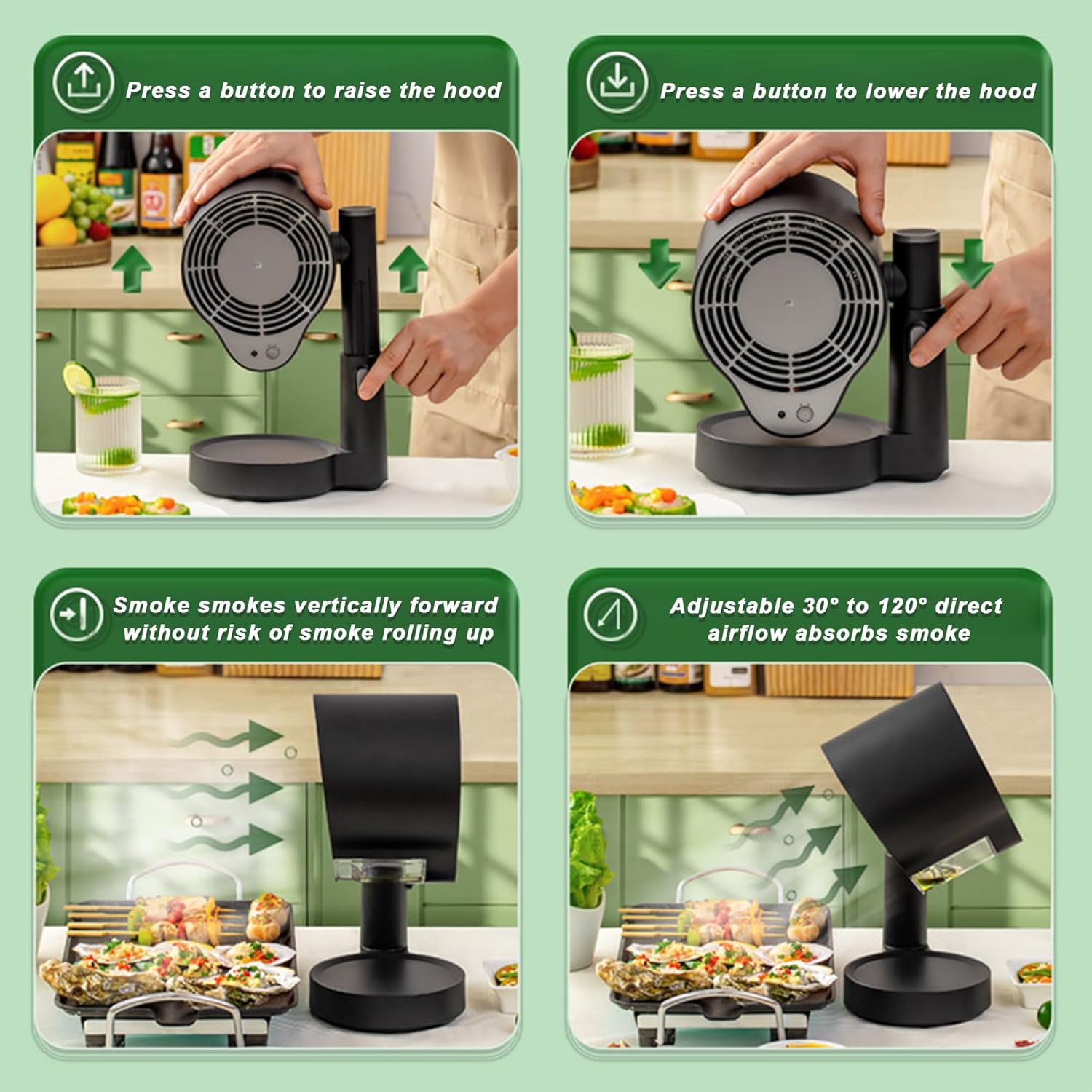 Press a button to raise the hood

Press a button to lower the hood

Smoke smokes vertically forward without risk of smoke rolling up

Adjustable 30° to 120° direct airflow absorbs smoke