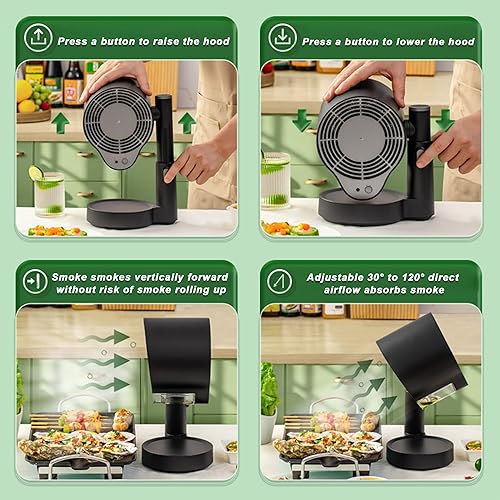 Press a button to raise the hood

Press a button to lower the hood

Smoke smokes vertically forward without risk of smoke rolling up

Adjustable 30° to 120° direct airflow absorbs smoke