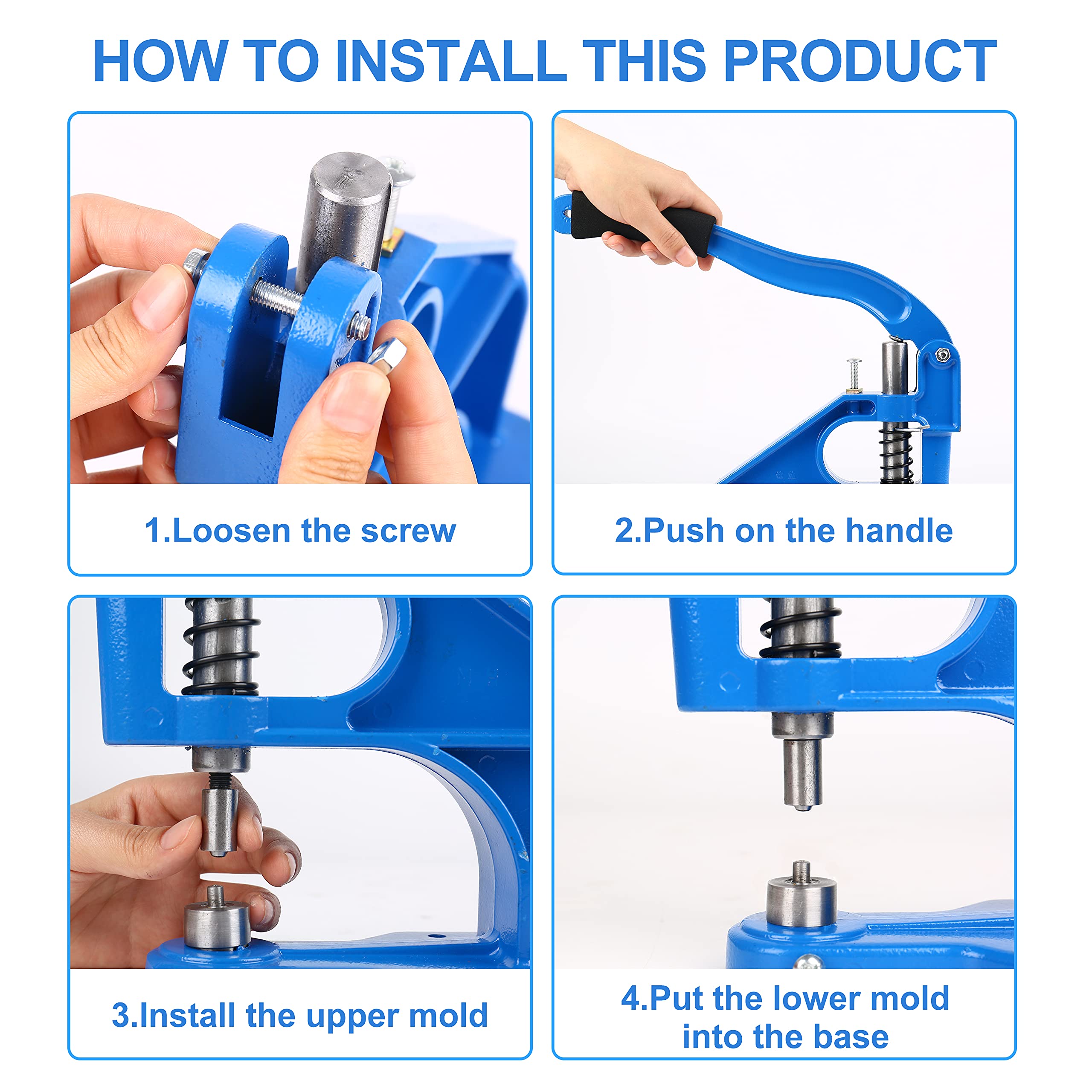 HOW TO INSTALL THIS PRODUCT

1.Loosen the screw

2.Push on the handle

3.Install the upper mold

4.Put the lower mold into the base