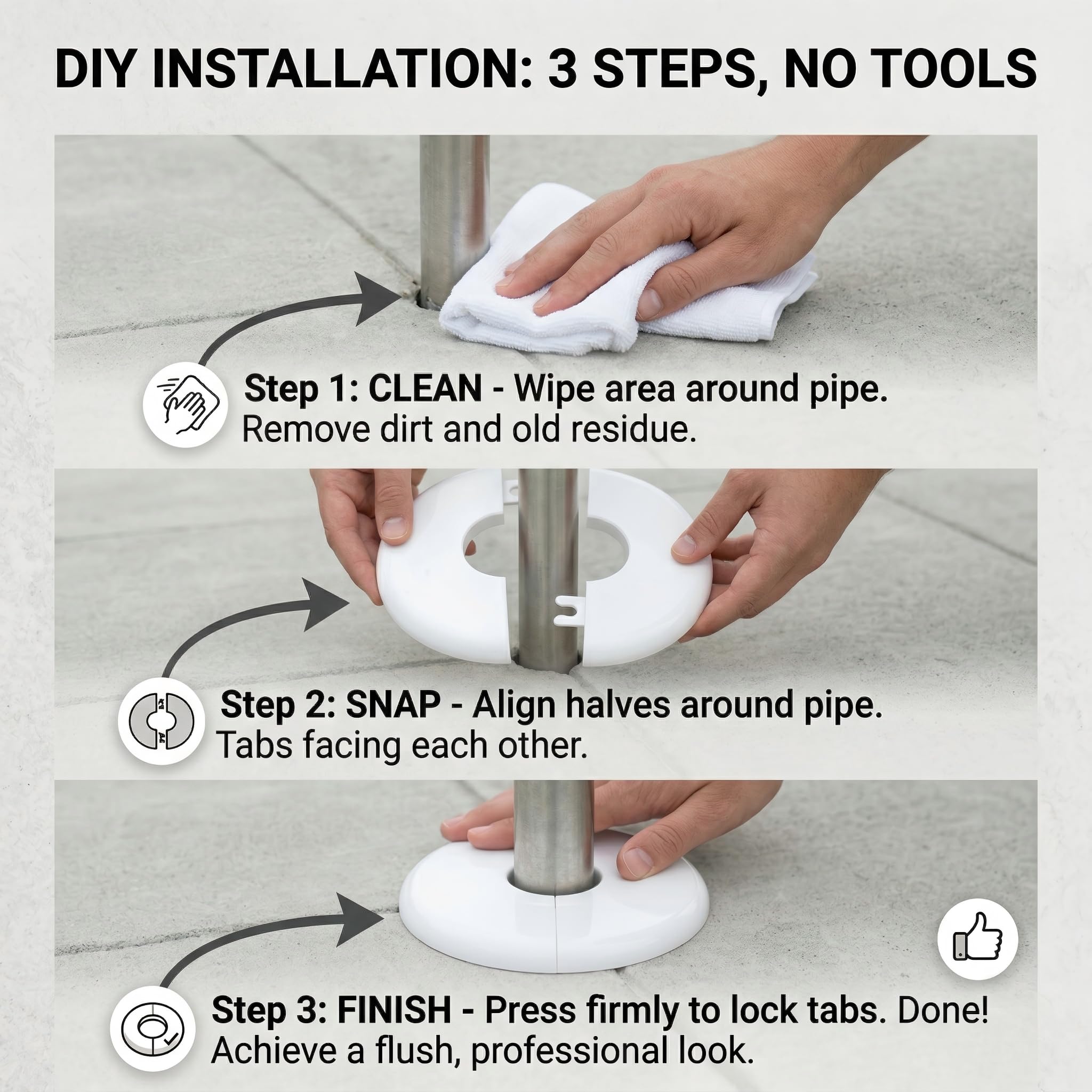 DIY INSTALLATION: 3 STEPS, NO TOOLS

Step 1: CLEAN - Wipe area around pipe.
Remove dirt and old residue.

Step 2: SNAP - Align halves around pipe.
Tabs facing each other.

Step 3: FINISH - Press firmly to lock tabs. Done!
Achieve a flush, professional look.