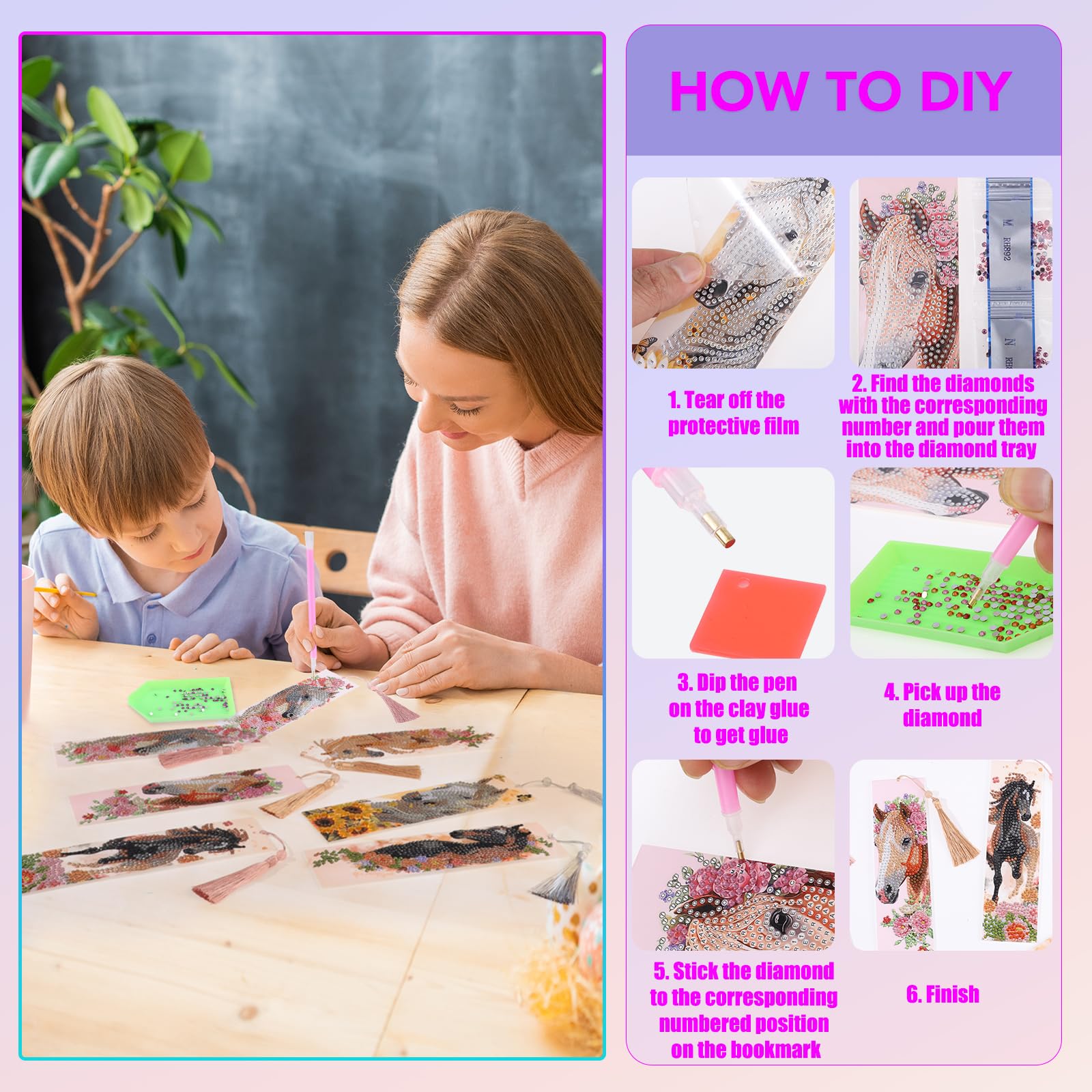 HOW TO DIY

M
RH892
N
RH

1. Tear off the protective film

2. Find the diamonds with the corresponding number and pour them into the diamond tray

3. Dip the pen on the clay glue to get glue

4. Pick up the diamond

5. Stick the diamond to the corresponding numbered position on the bookmark

6. Finish