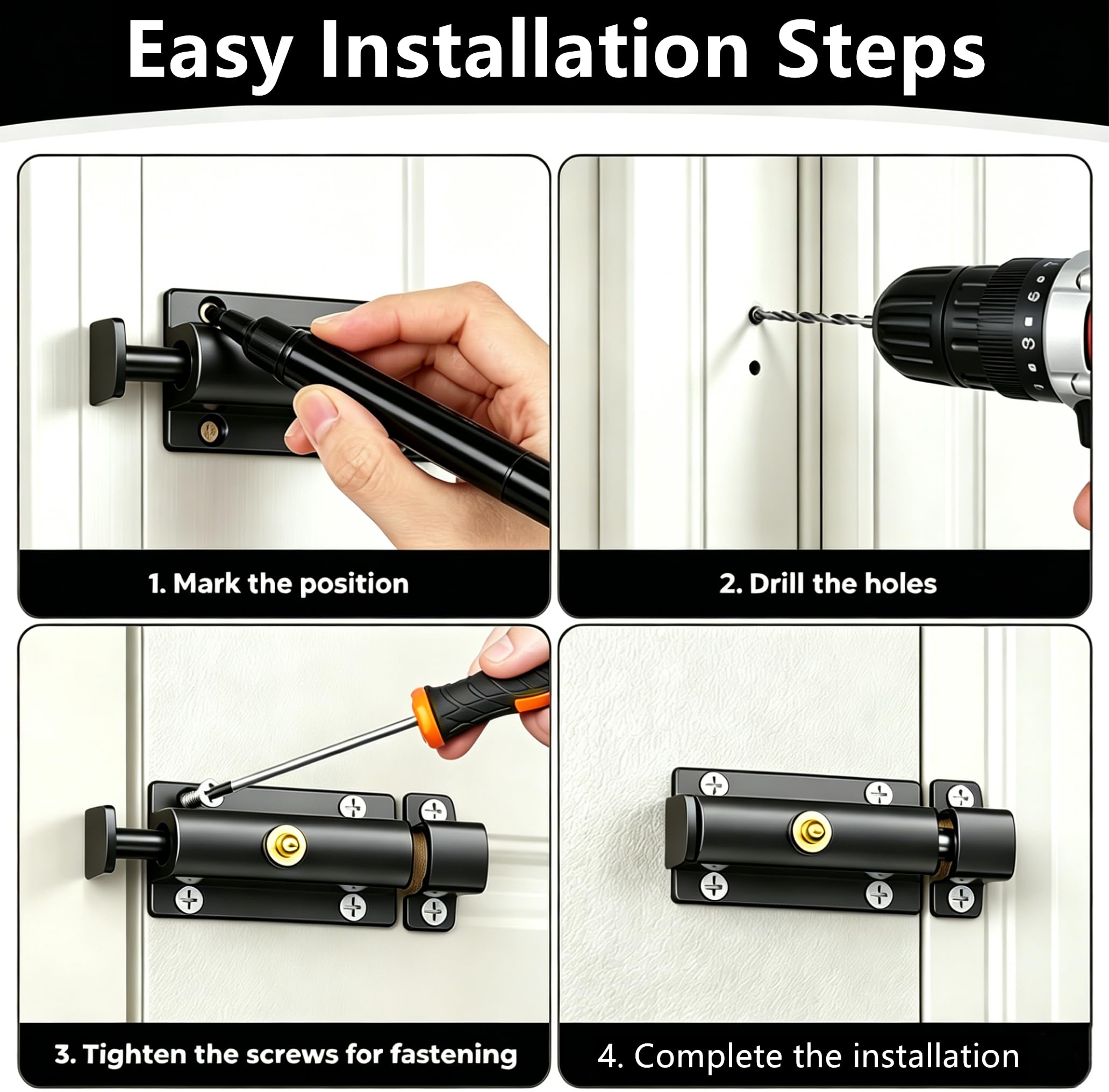 Easy Installation Steps

1. Mark the position

2. Drill the holes

3. Tighten the screws for fastening

4. Complete the installation