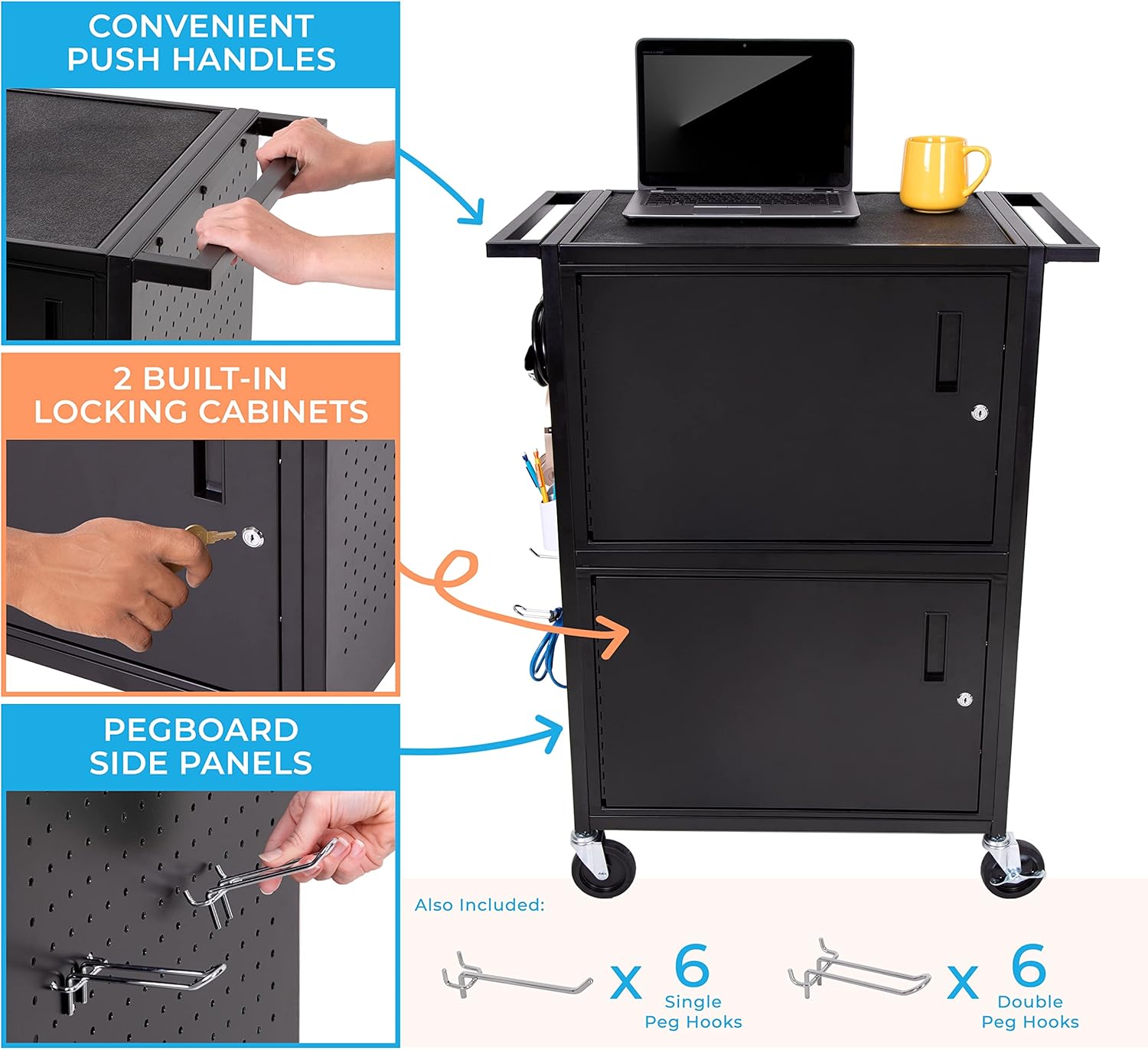 CONVENIENT PUSH HANDLES

2 BUILT-IN LOCKING CABINETS

PEGBOARD SIDE PANELS

Also Included:

x 6 Single Peg Hooks

x 6 Double Peg Hooks