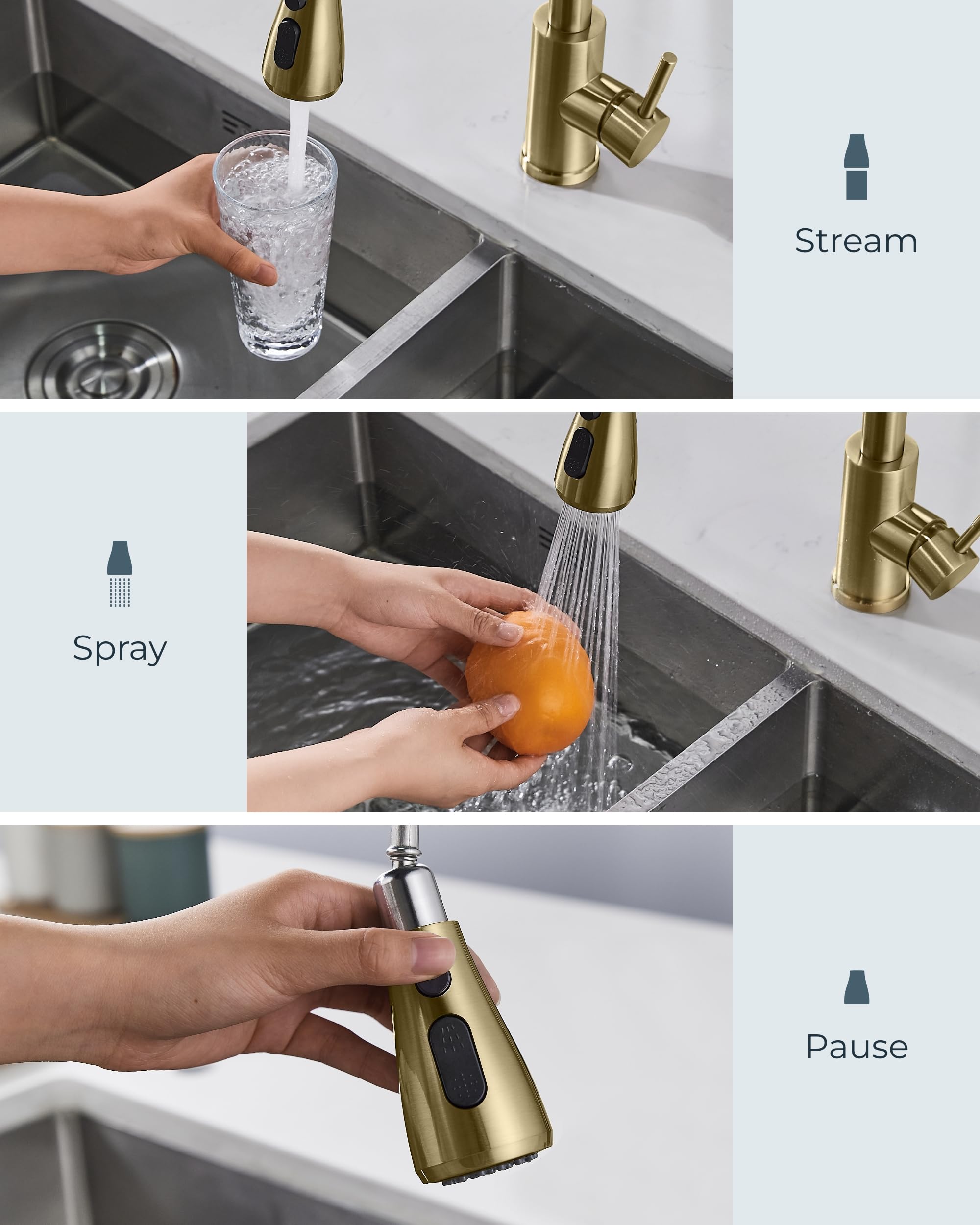 Stream

Spray

Pause