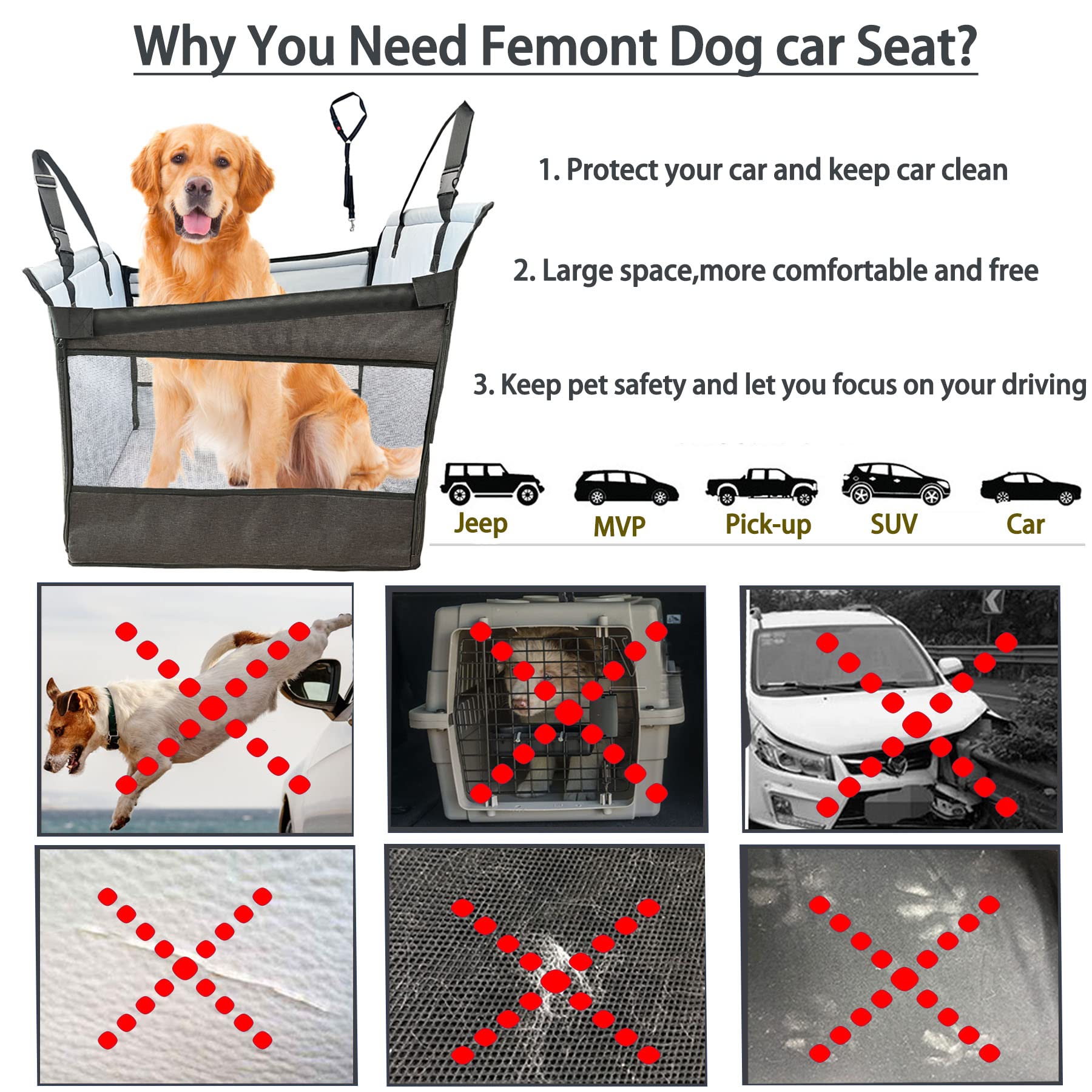 Why You Need Femont Dog car Seat?

1. Protect your car and keep car clean

2. Large space,more comfortable and free

3. Keep pet safety and let you focus on your driving

Jeep MVP Pick-up SUV Car