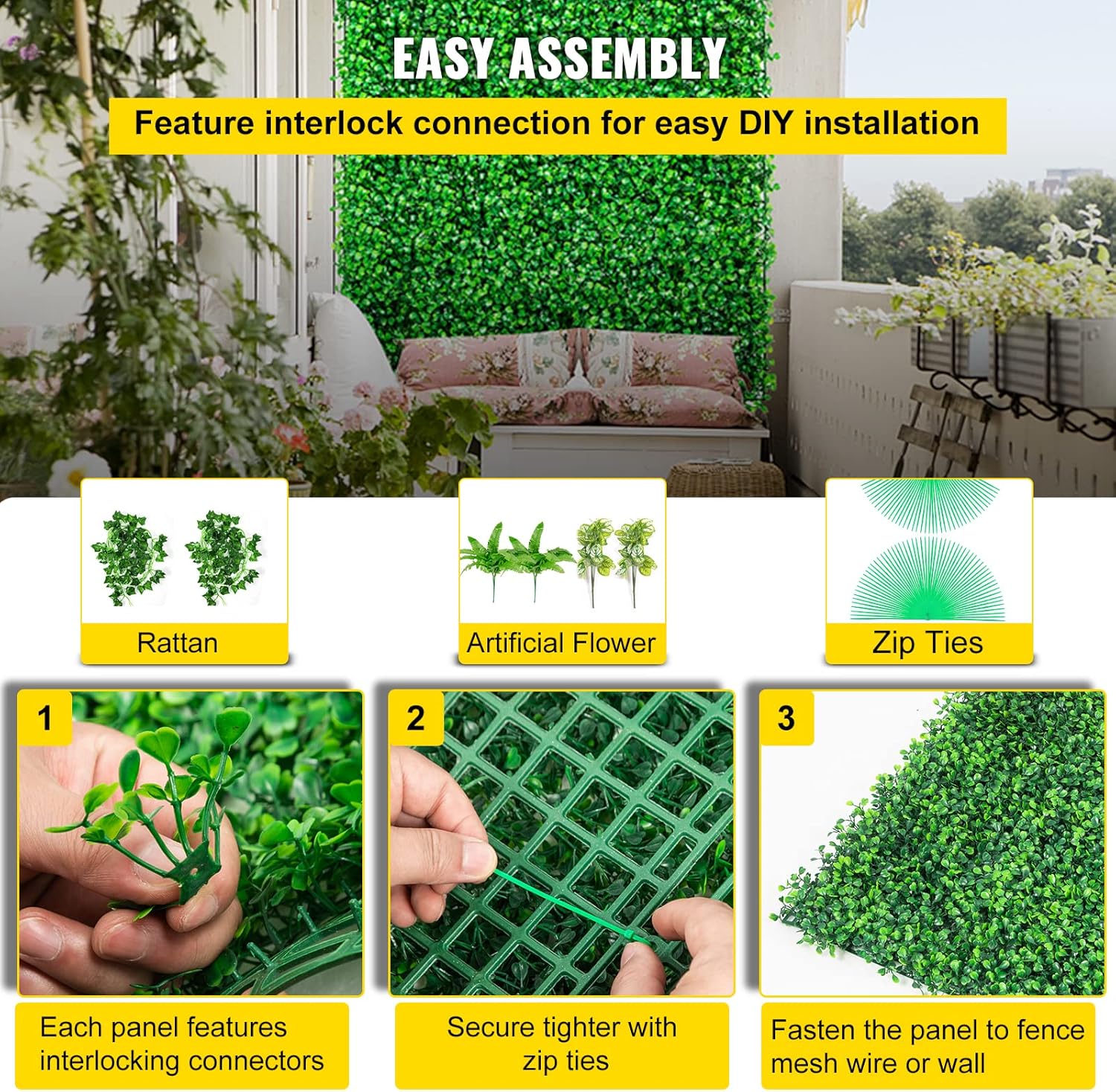 EASY ASSEMBLY

Feature interlock connection for easy DIY installation

Rattan

Artificial Flower

Zip Ties

1

Each panel features interlocking connectors

2

Secure tighter with zip ties

3

Fasten the panel to fence mesh wire or wall