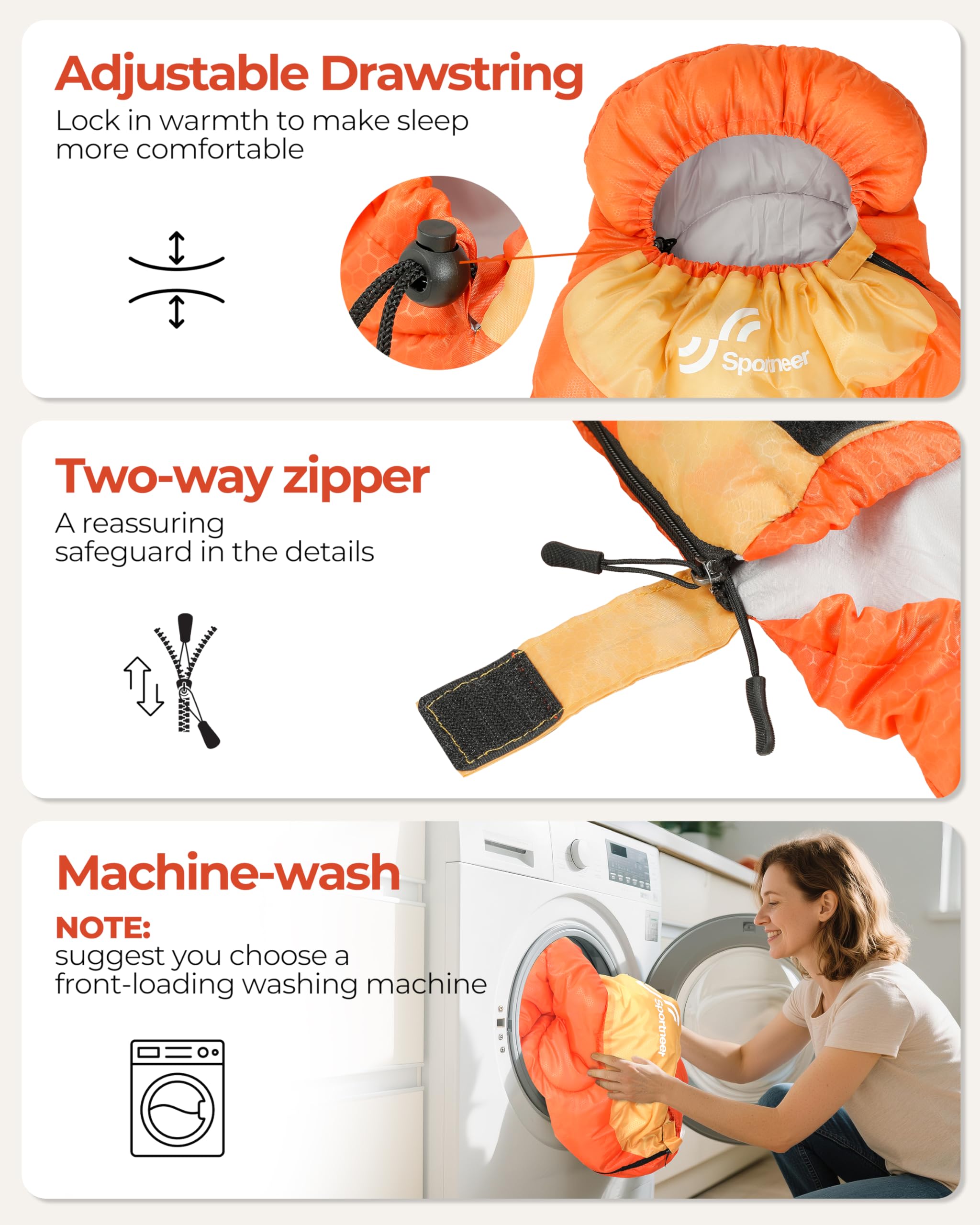 Adjustable Drawstring
Lock in warmth to make sleep more comfortable

Sportneer

Two-way zipper
A reassuring safeguard in the details

Machine-wash
NOTE:
suggest you choose a front-loading washing machine

Sportneer