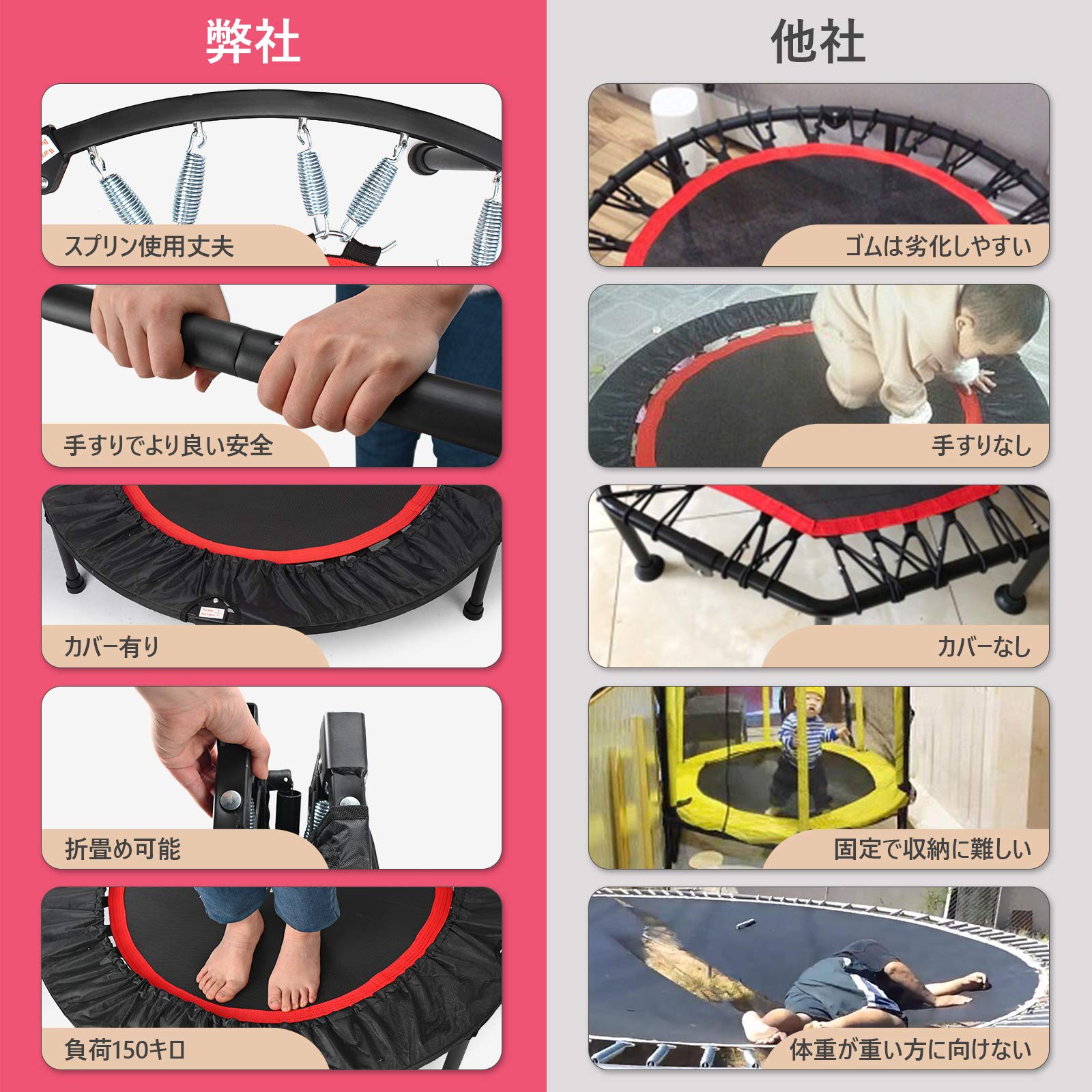 弊社

スプリン使用丈夫

手すりでより良い安全

カバー有り

折畳め可能

負荷150キロ

他社

ゴムは劣化しやすい

手すりなし

カバーなし

固定で収納に難しい

体重が重い方に向けない