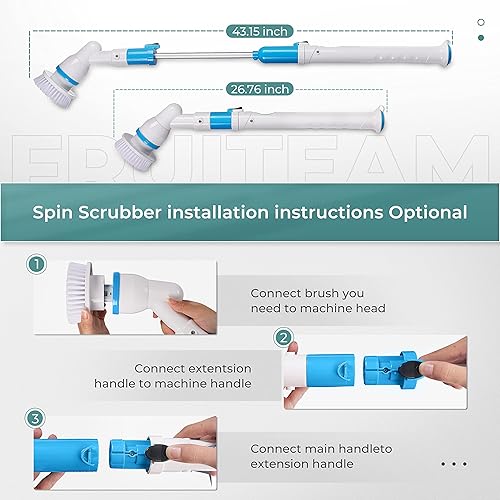 43.15 inch

26.76 inch

FRUITEAM

Spin Scrubber installation instructions Optional

1

Connect brush you need to machine head

2

Connect extentsion handle to machine handle

3

Connect main handleto extension handle