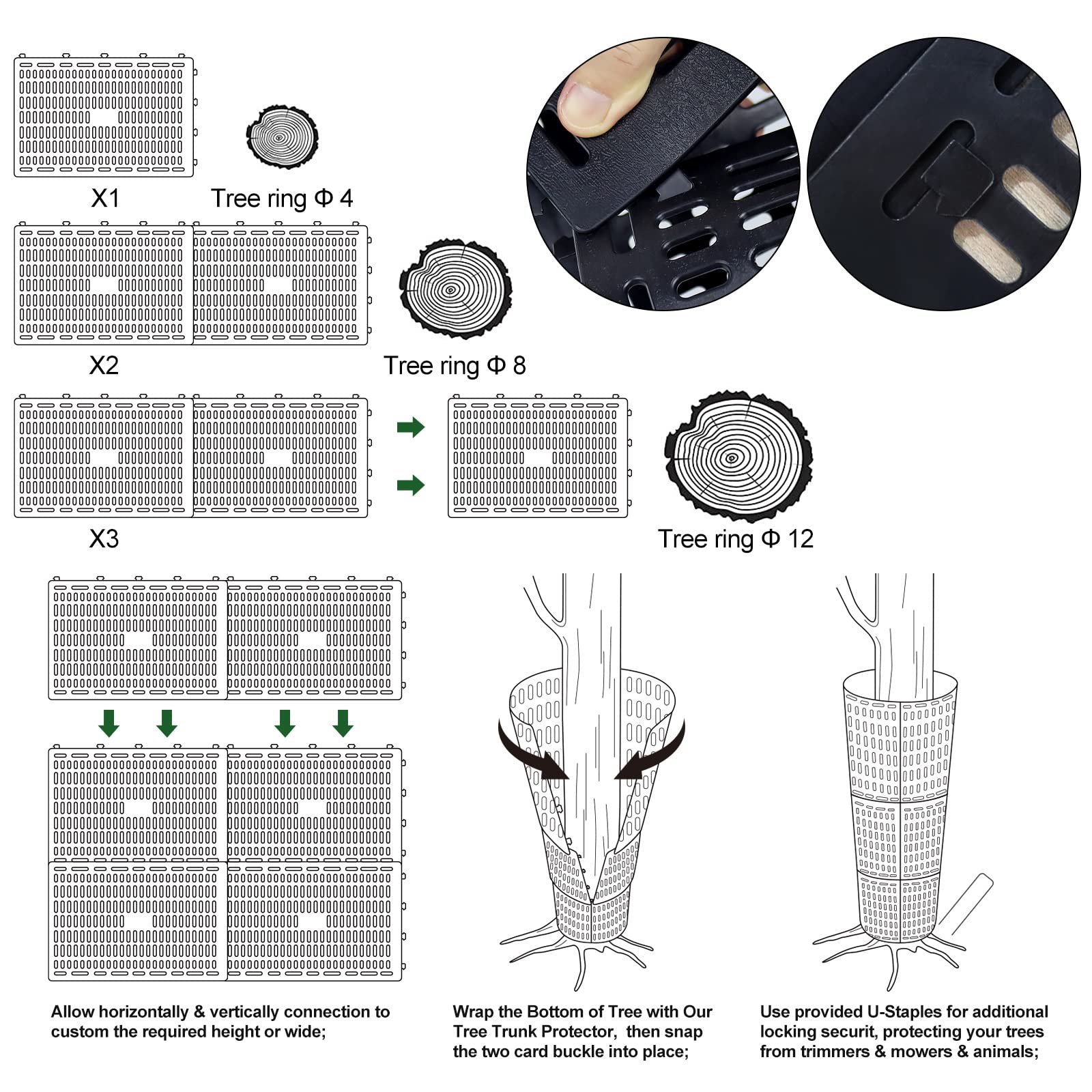 X1

Tree ring Φ 4

X2

Tree ring Φ 8

X3

Tree ring Φ 12

Allow horizontally & vertically connection to custom the required height or wide;

Wrap the Bottom of Tree with Our Tree Trunk Protector, then snap the two card buckle into place;

Use provided U-Staples for additional locking securit, protecting your trees from trimmers & mowers & animals;