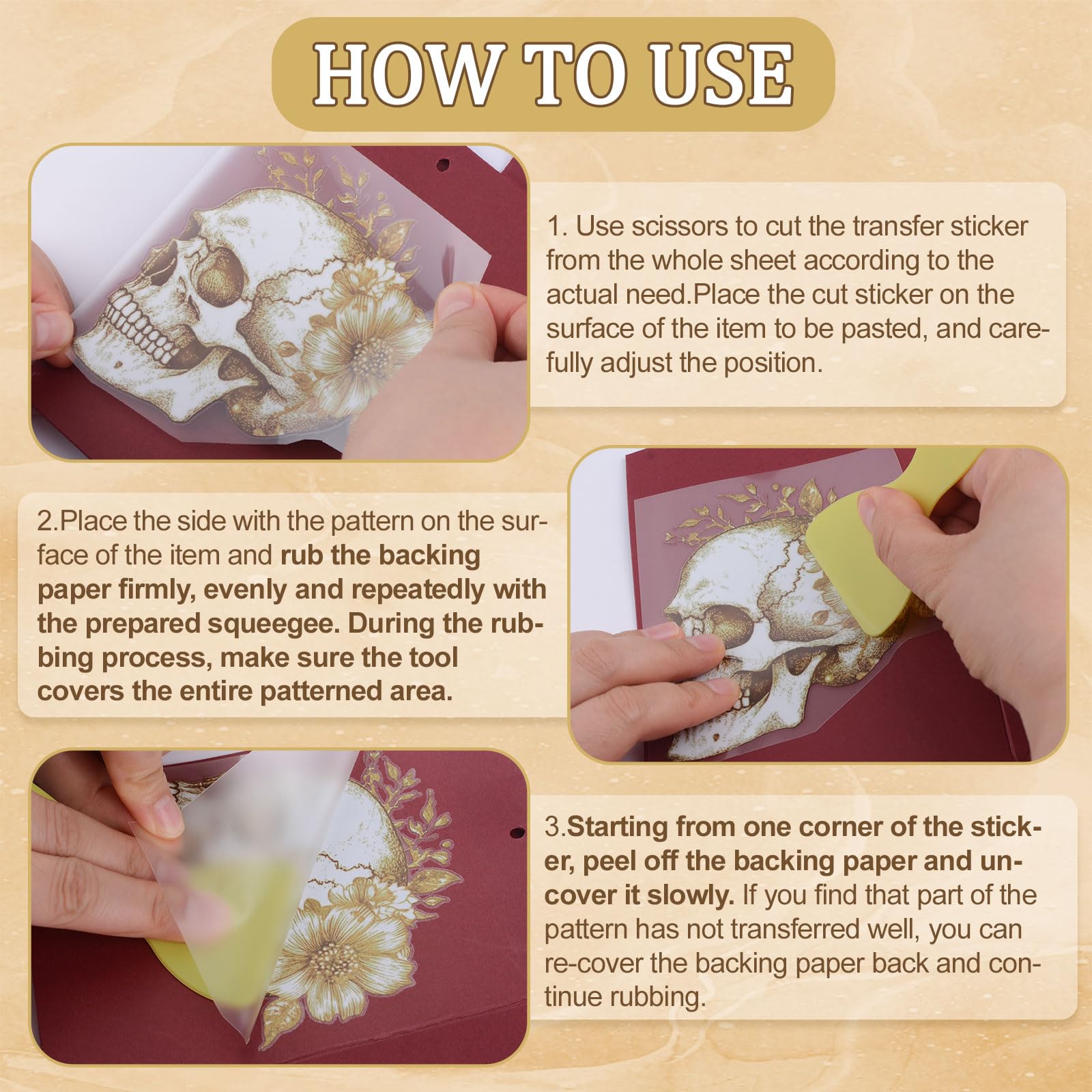 HOW TO USE

1. Use scissors to cut the transfer sticker from the whole sheet according to the actual need.Place the cut sticker on the surface of the item to be pasted, and carefully adjust the position.

2.Place the side with the pattern on the surface of the item and rub the backing paper firmly, evenly and repeatedly with the prepared squeegee. During the rubbing process, make sure the tool covers the entire patterned area.

3.Starting from one corner of the sticker, peel off the backing paper and uncover it slowly. If you find that part of the pattern has not transferred well, you can re-cover the backing paper back and continue rubbing.