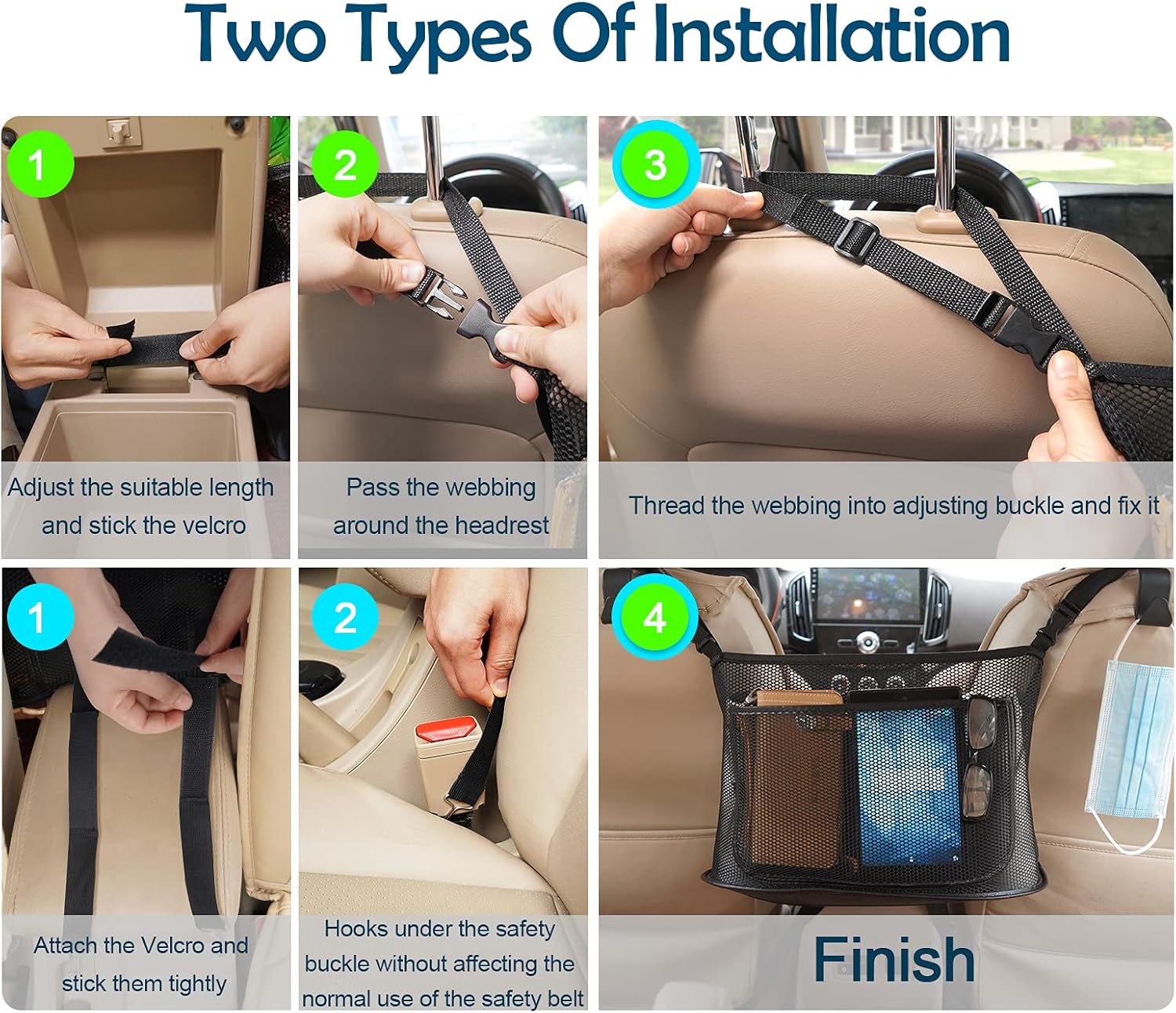 Two Types Of Installation

1

Adjust the suitable length and stick the velcro

2

Pass the webbing around the headrest

3

Thread the webbing into adjusting buckle and fix it

1

Attach the Velcro and stick them tightly

2

Hooks under the safety buckle without affecting the normal use of the safety belt

4

Finish