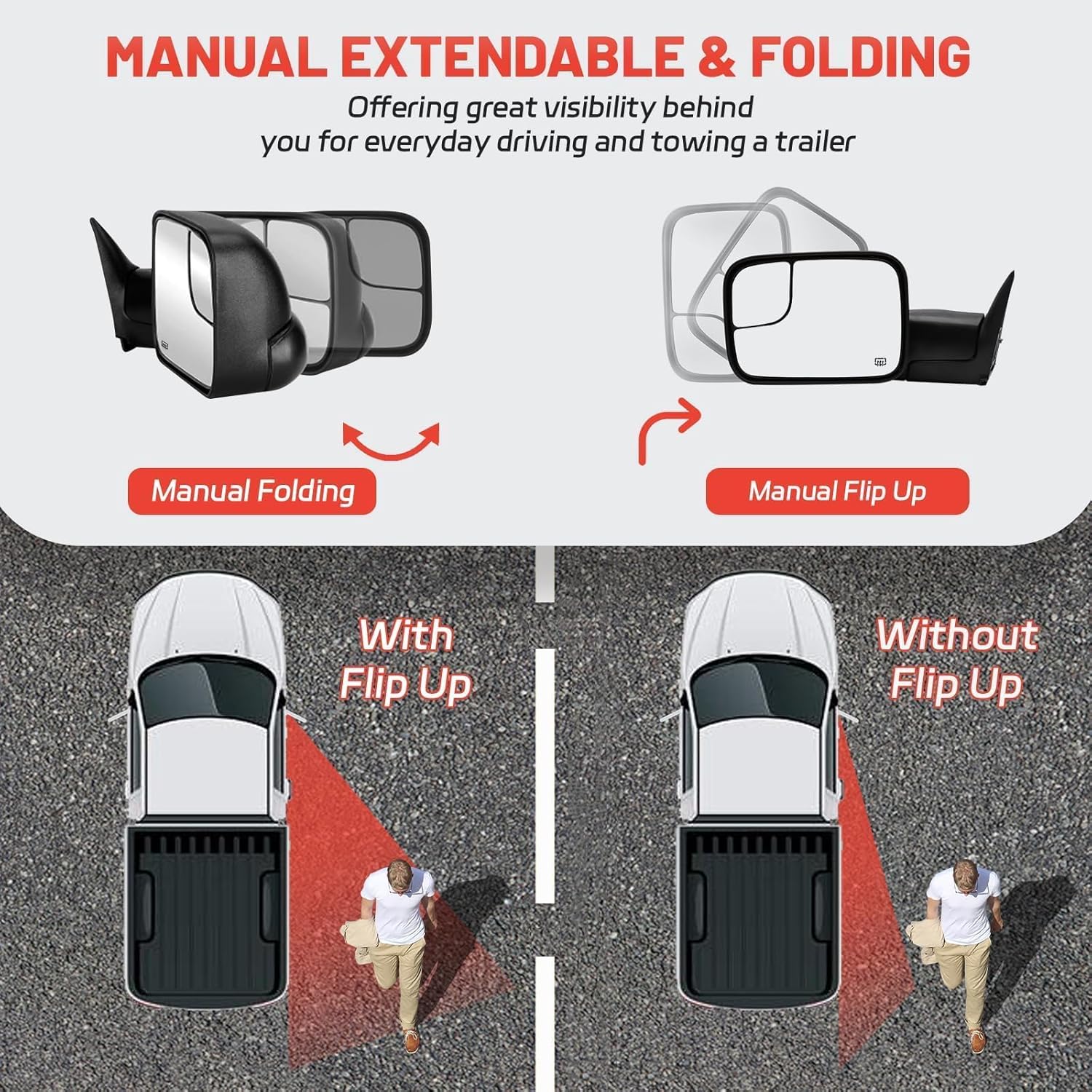 MANUAL EXTENDABLE & FOLDING

Offering great visibility behind you for everyday driving and towing a trailer

Manual Folding

Manual Flip Up

With Flip Up

Without Flip Up