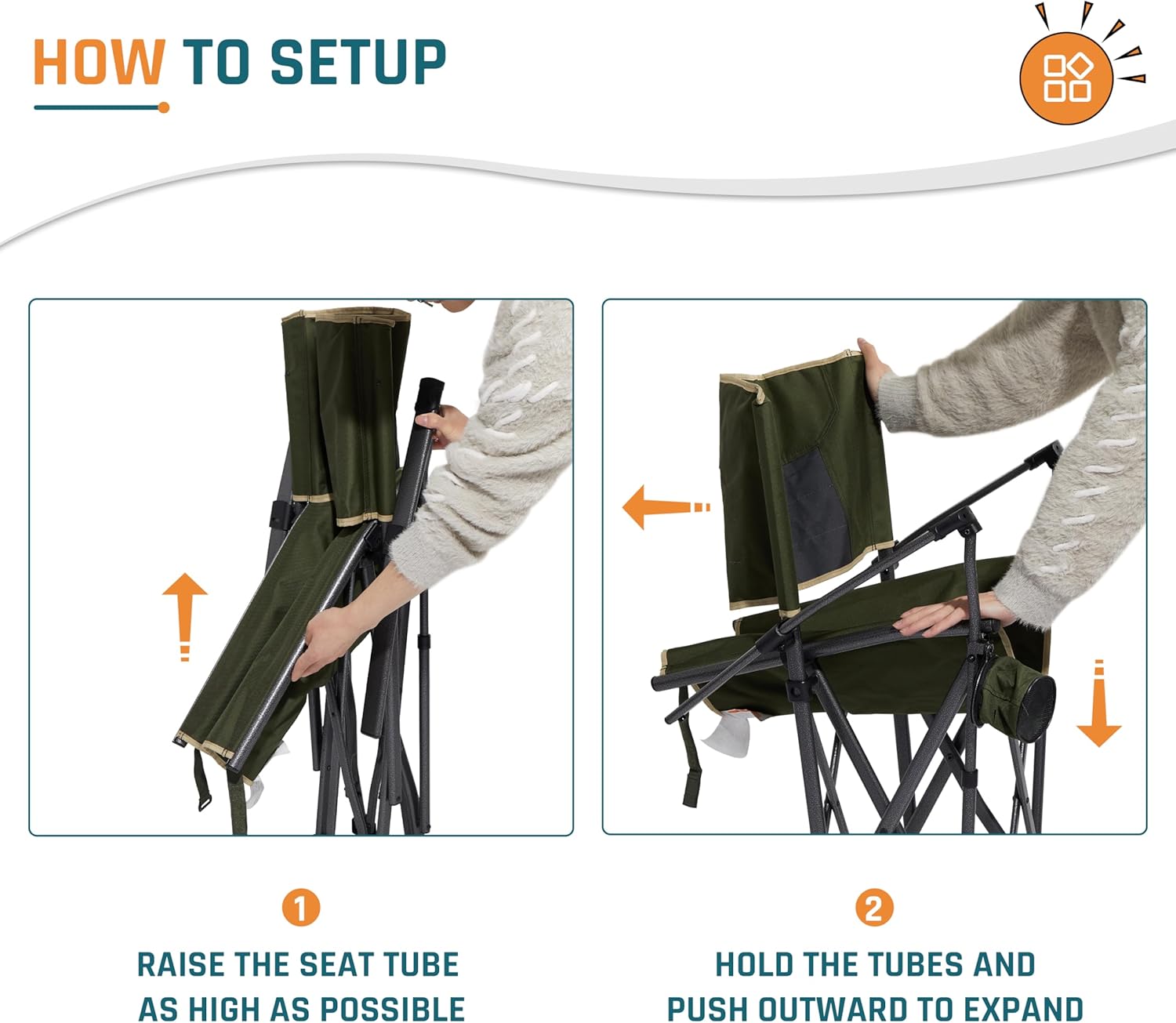 HOW TO SETUP

1
RAISE THE SEAT TUBE AS HIGH AS POSSIBLE

2
HOLD THE TUBES AND PUSH OUTWARD TO EXPAND