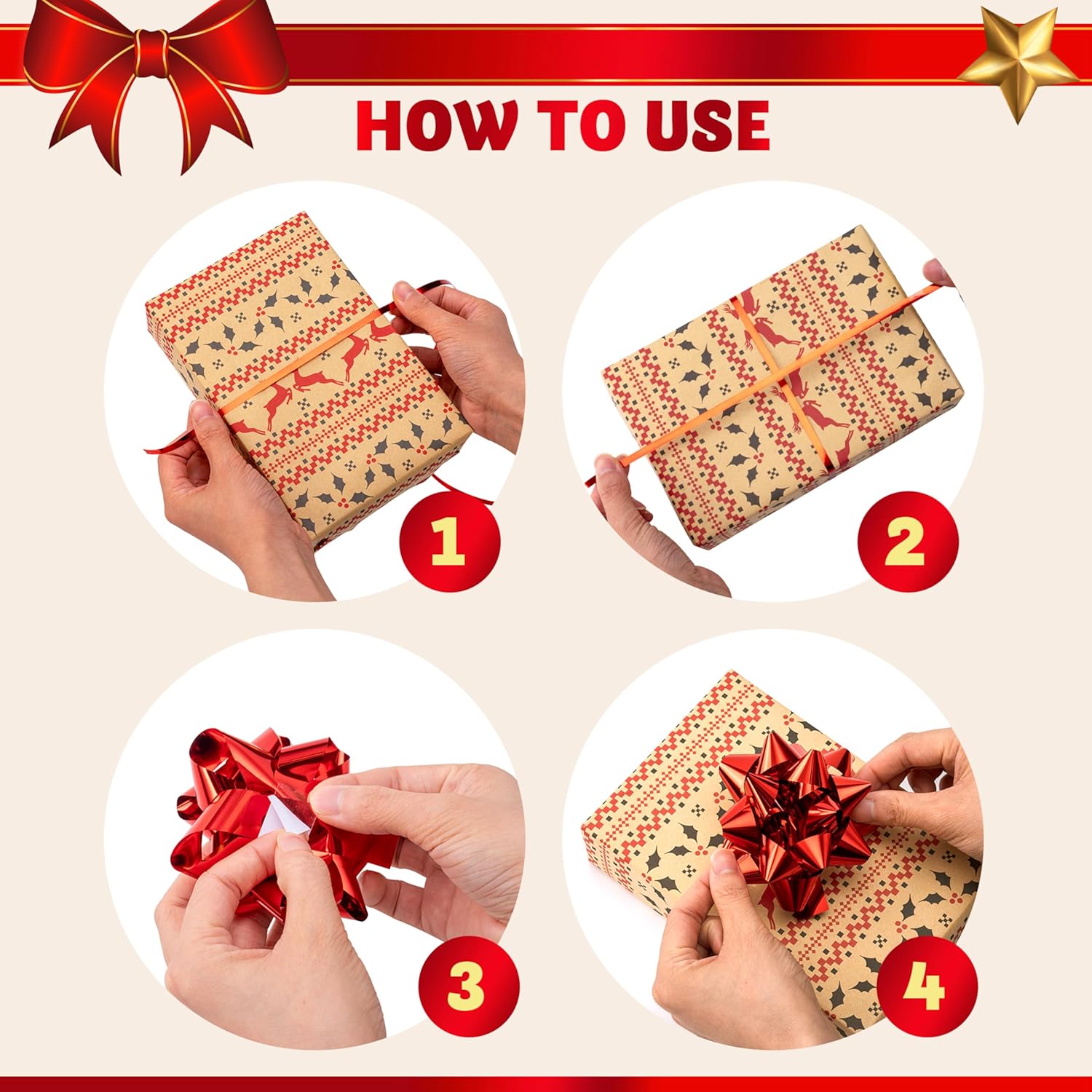 HOW TO USE

1

2

3

4