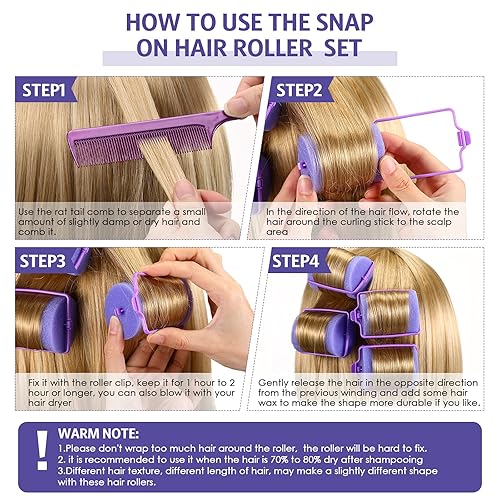 HOW TO USE THE SNAP ON HAIR ROLLER SET

STEP1

Use the rat tail comb to separate a small amount of slightly damp or dry hair and comb it.

STEP2

In the direction of the hair flow, rotate the hair around the curling stick to the scalp area

STEP3

Fix it with the roller clip, keep it for 1 hour to 2 hour or longer, you can also blow it with your hair dryer

STEP4

Gently release the hair in the opposite direction from the previous winding and add some hair wax to make the shape more durable if you like.

!

WARM NOTE:
1.Please don't wrap too much hair around the roller, the roller will be hard to fix.
2. it is recommended to use it when the hair is 70% to 80% dry after shampooing
3.Different hair texture, different length of hair, may make a slightly different shape with these hair rollers.