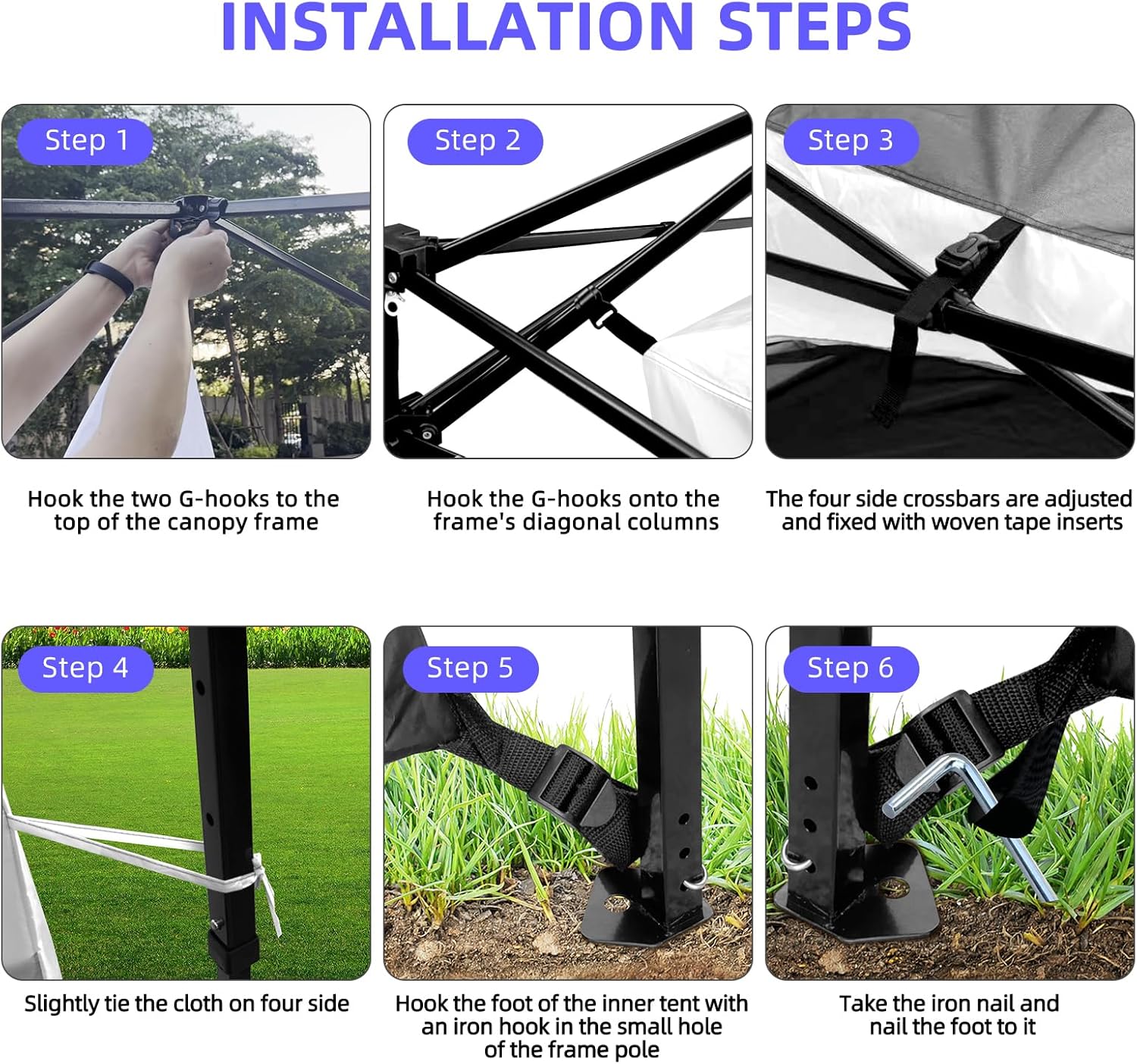 INSTALLATION STEPS

Step 1

Hook the two G-hooks to the top of the canopy frame

Step 2

Hook the G-hooks onto the frame's diagonal columns

Step 3

The four side crossbars are adjusted and fixed with woven tape inserts

Step 4

Slightly tie the cloth on four side

Step 5

Hook the foot of the inner tent with an iron hook in the small hole of the frame pole

Step 6

Take the iron nail and nail the foot to it