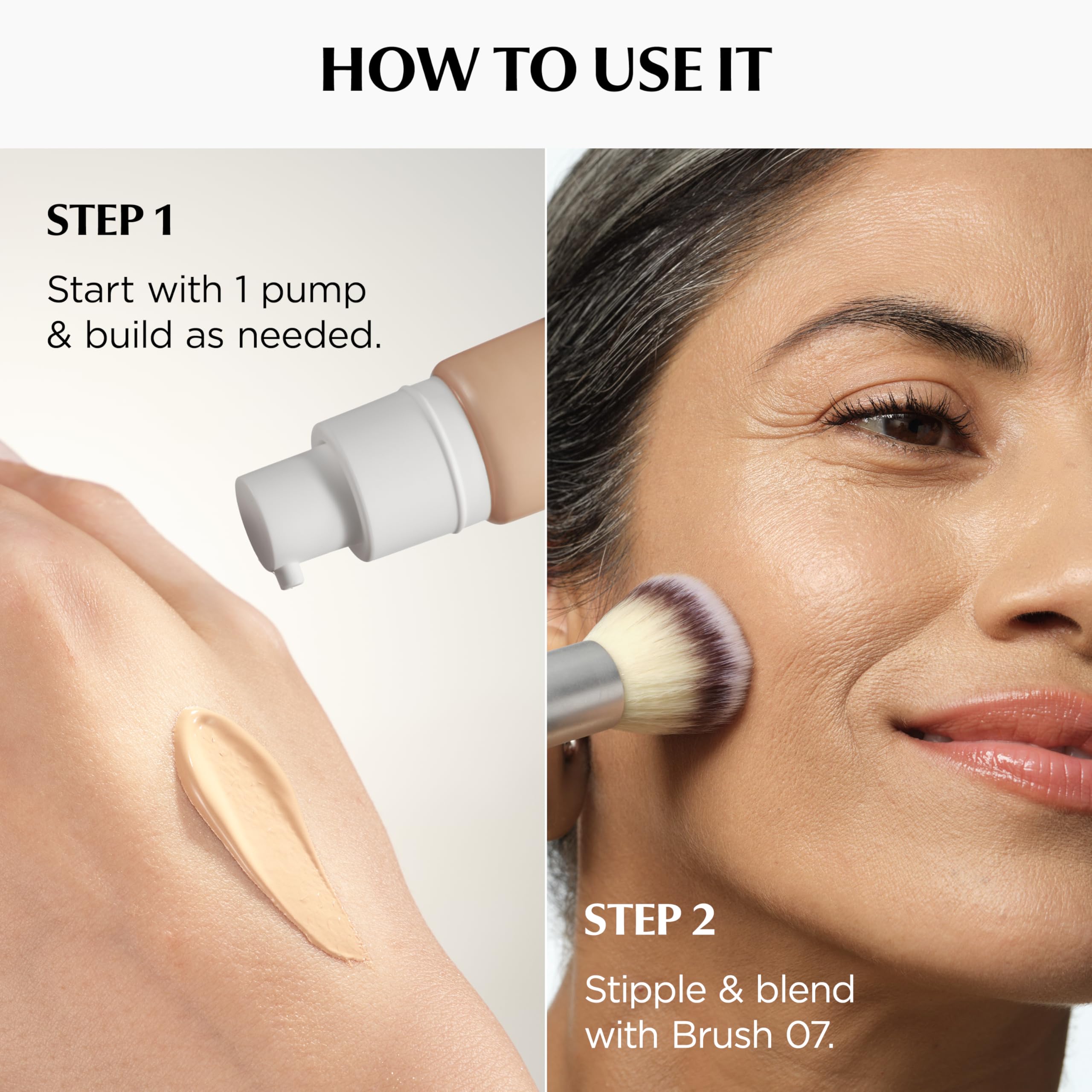 HOW TO USE IT

STEP 1

Start with 1 pump & build as needed.

STEP 2

Stipple & blend with Brush 07.