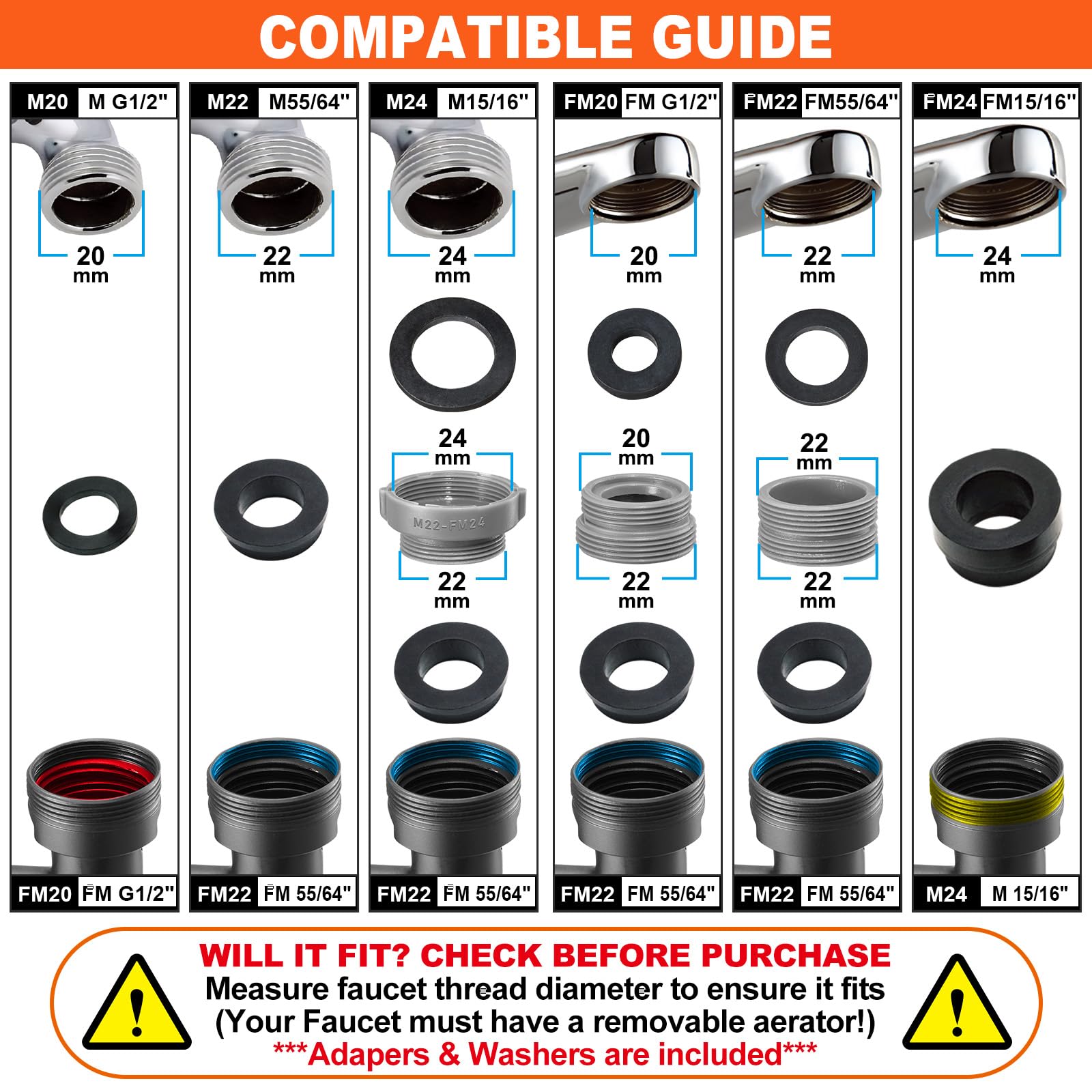 COMPATIBLE GUIDE

M20 M G1/2"
20 mm
FM20 FM G1/2"

M22 M55/64"
22 mm
FM22 FM 55/64"

M24 M15/16"
24 mm
24 mm
M22-FM24
22 mm
FM22 FM 55/64"

FM20 FM G1/2"
20 mm
20 mm
22 mm
FM22 FM 55/64"

FM22 FM55/64"
22 mm
22 mm
22 mm
FM22 FM 55/64"

FM24 FM15/16"
24 mm
M24 M 15/16"

WILL IT FIT? CHECK BEFORE PURCHASE
Measure faucet thread diameter to ensure it fits
(Your Faucet must have a removable aerator!)
***Adapers & Washers are included***